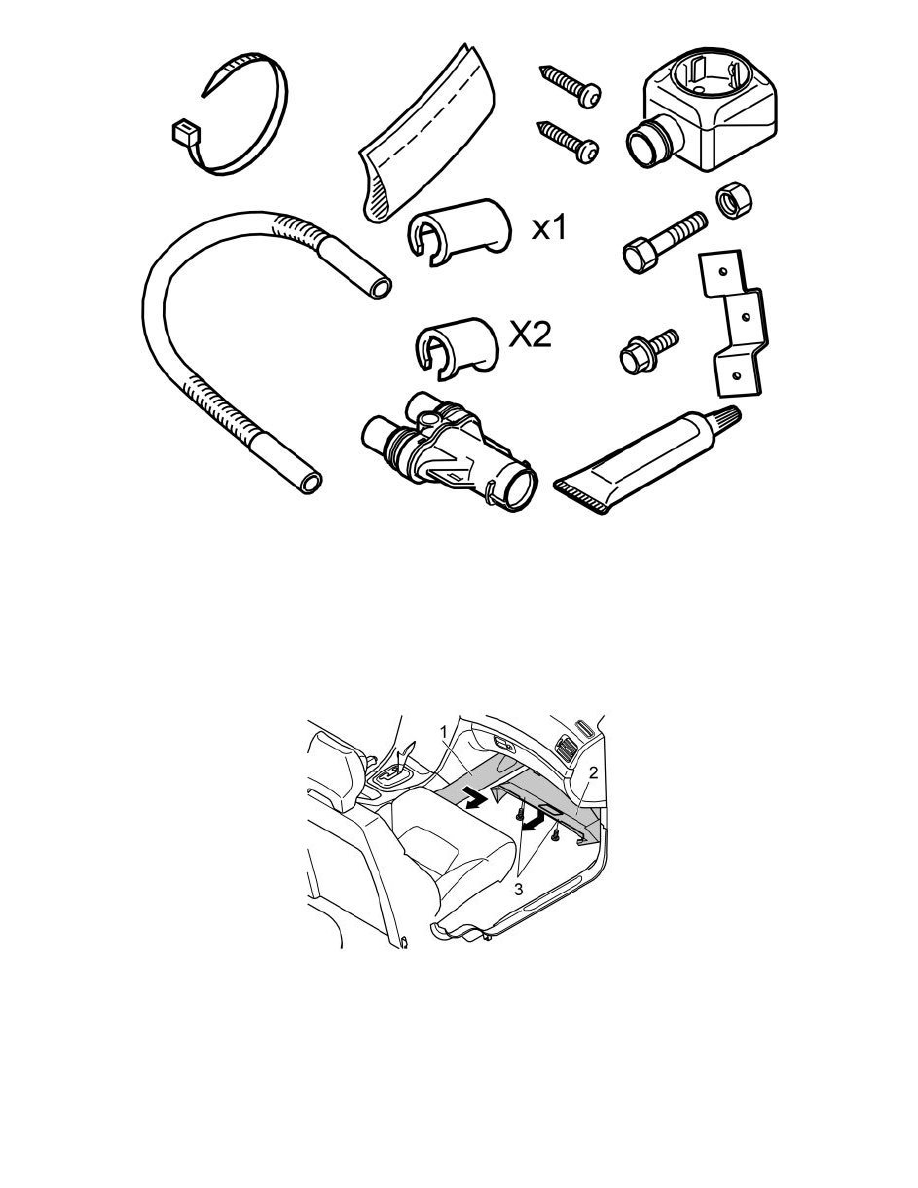 x1

X2

1

2

3