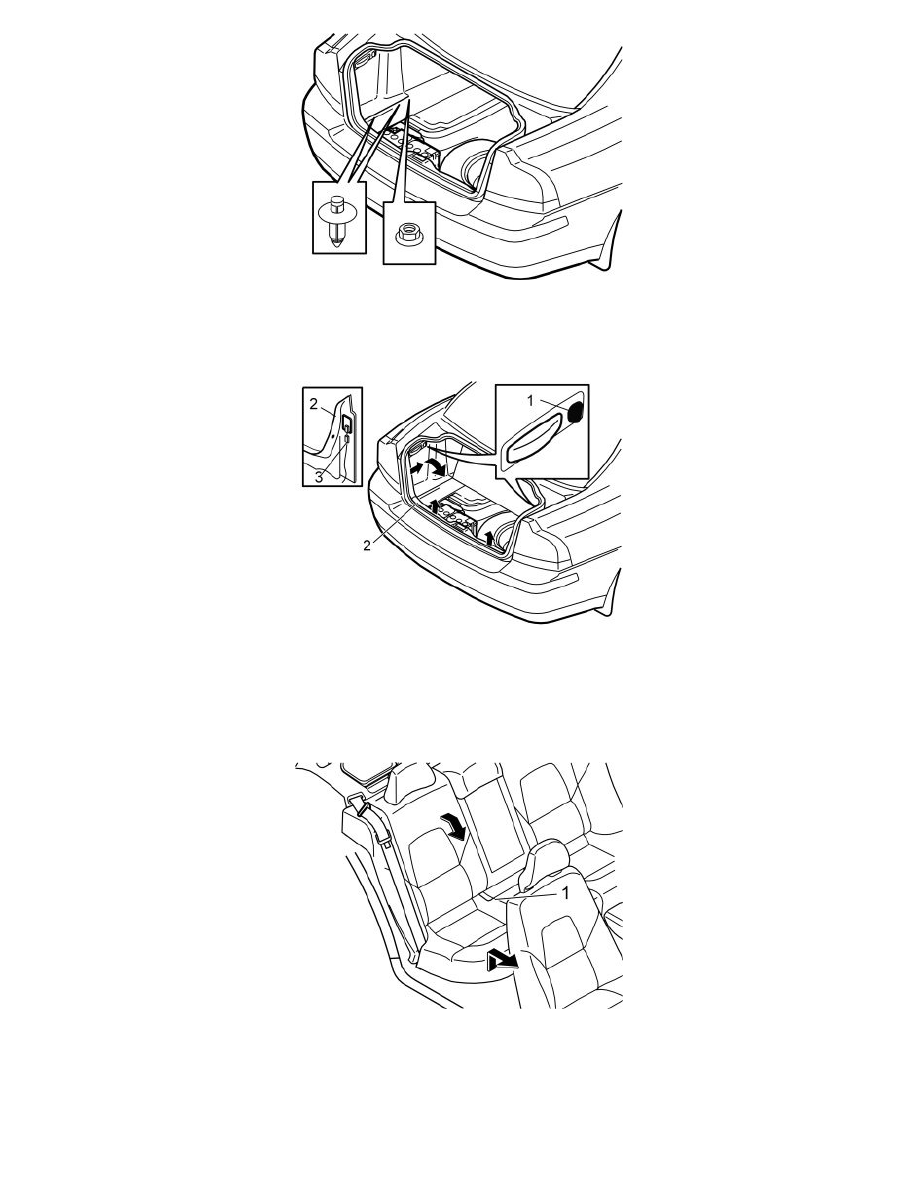 2
3
1
2
1