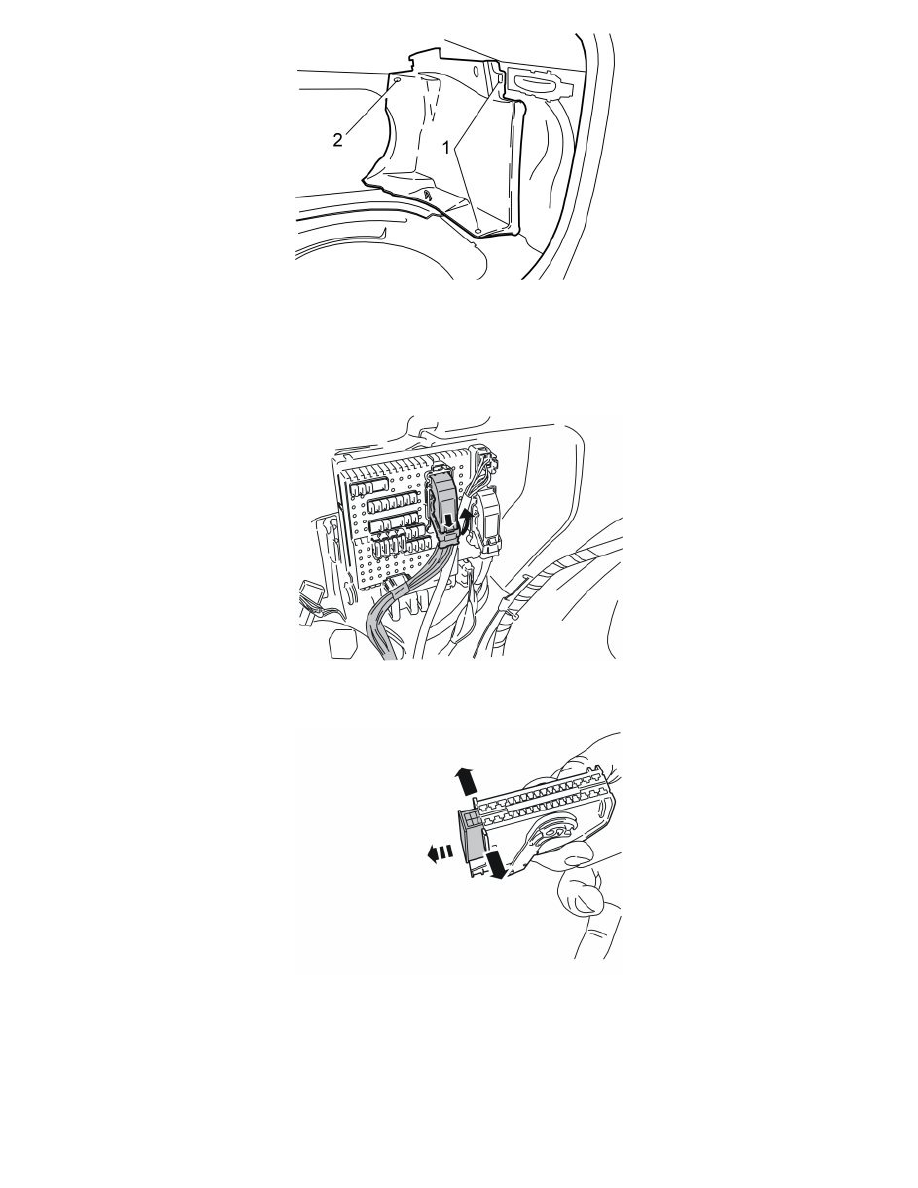 2

1