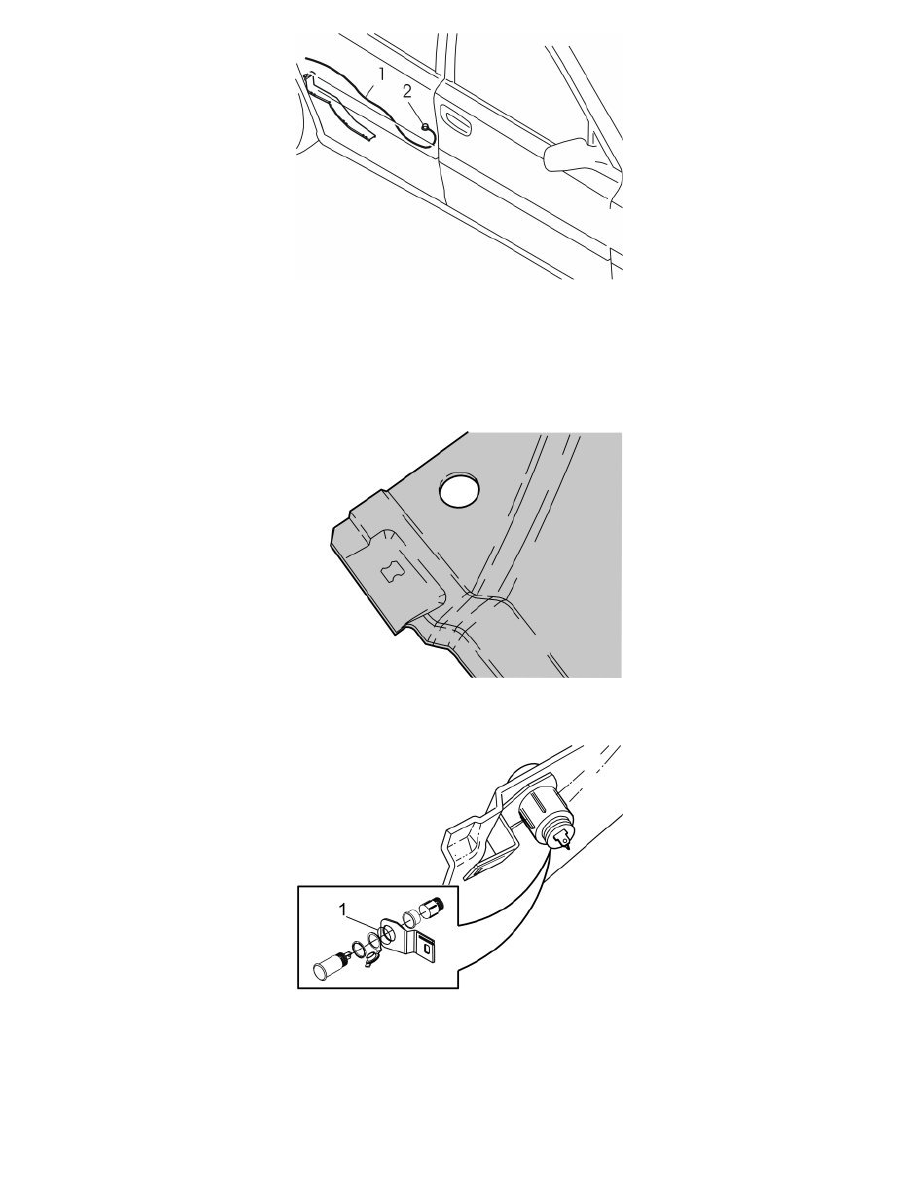 1
2

1