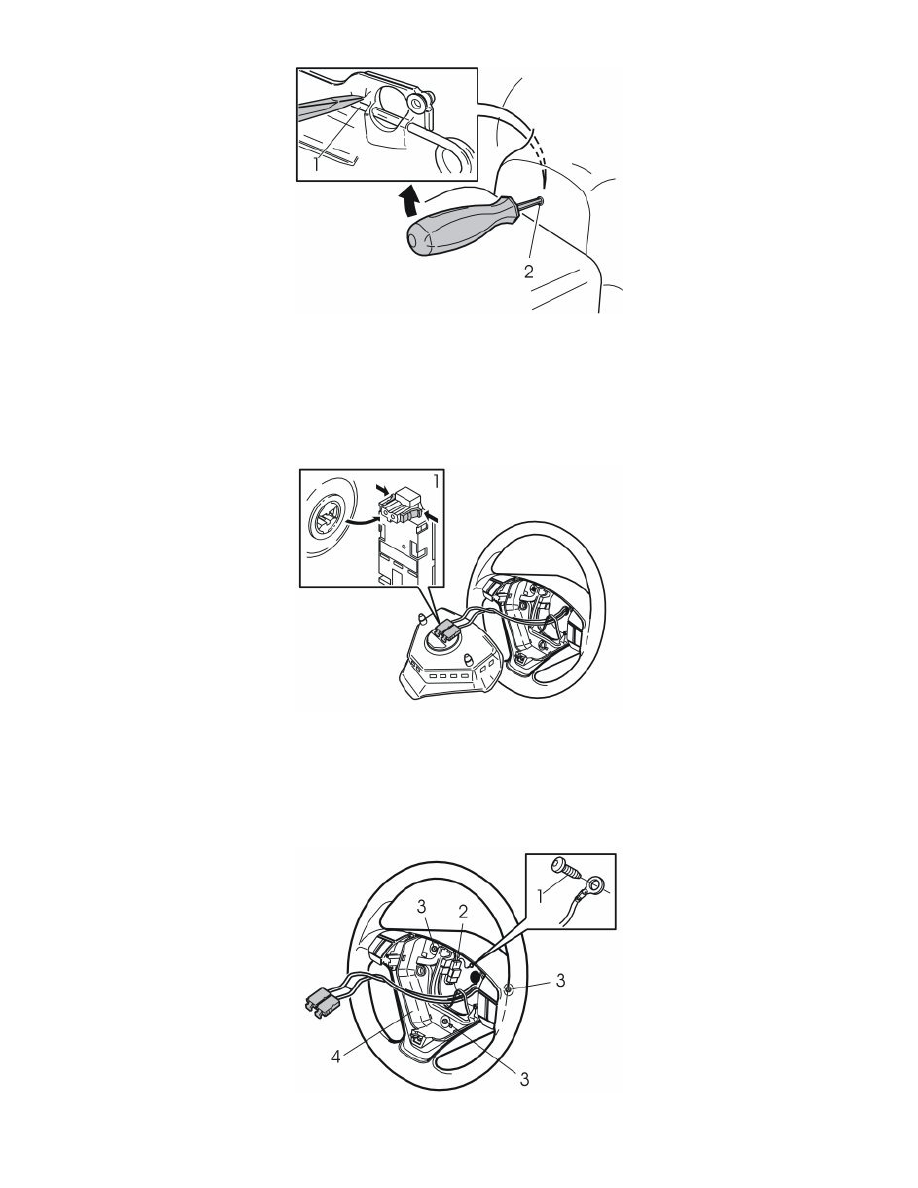 1
2

1

1
3
2
3
4
3