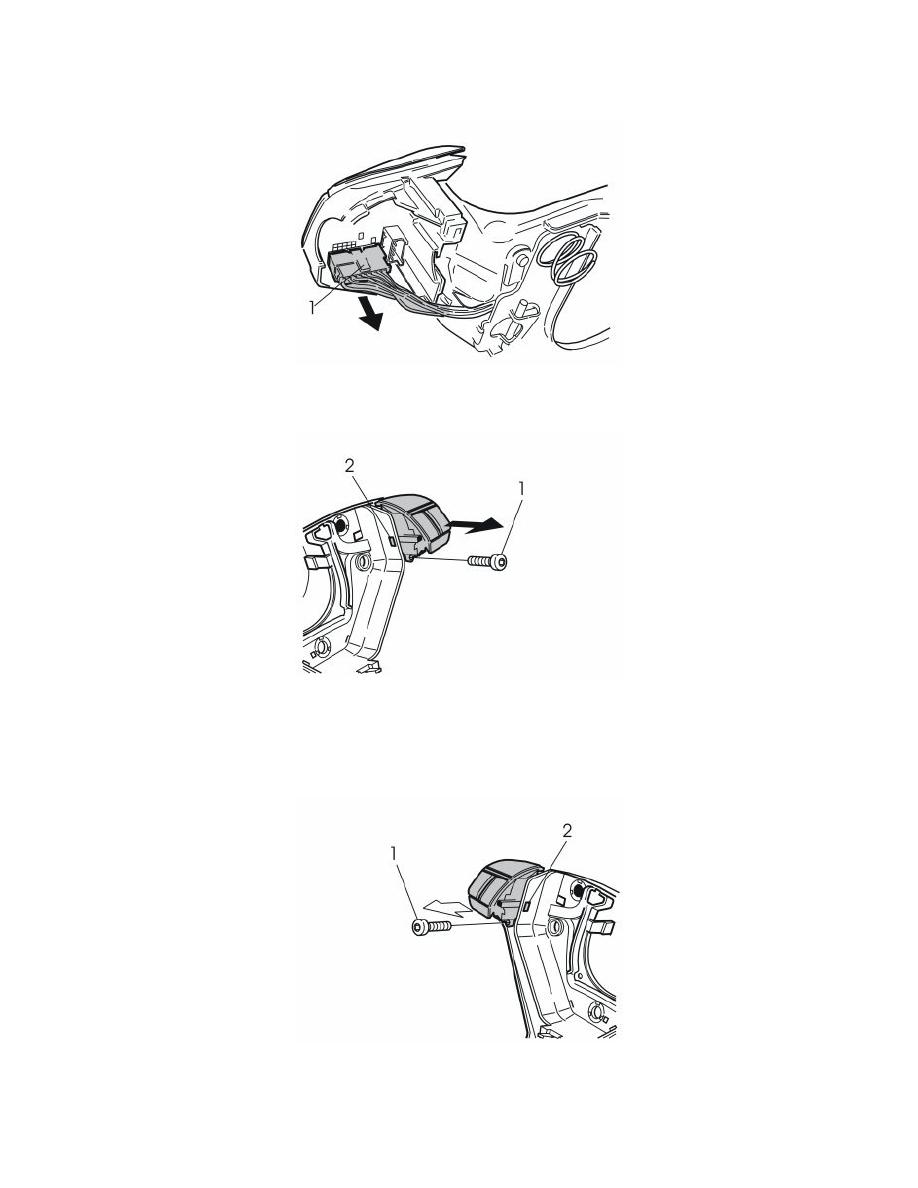 1

2
1

1
2