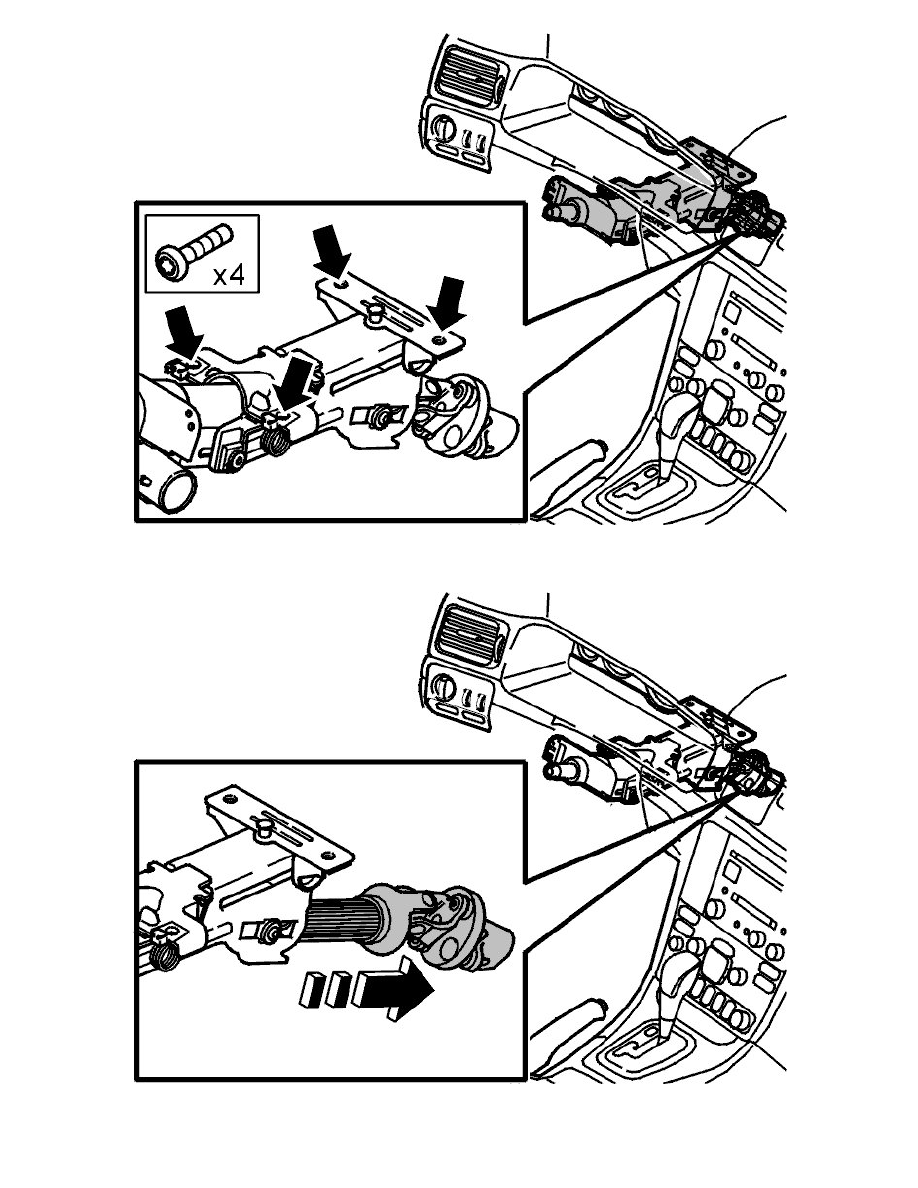 x4