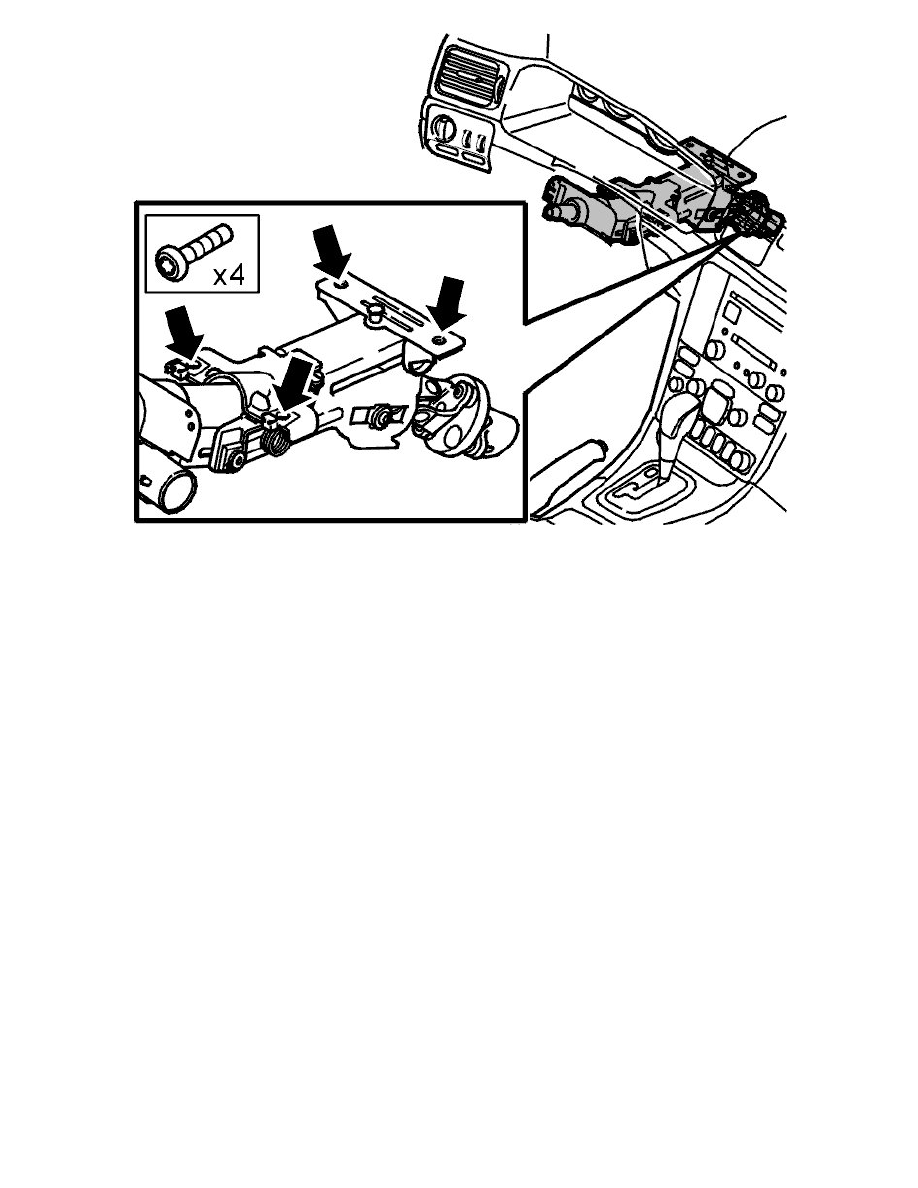 x4