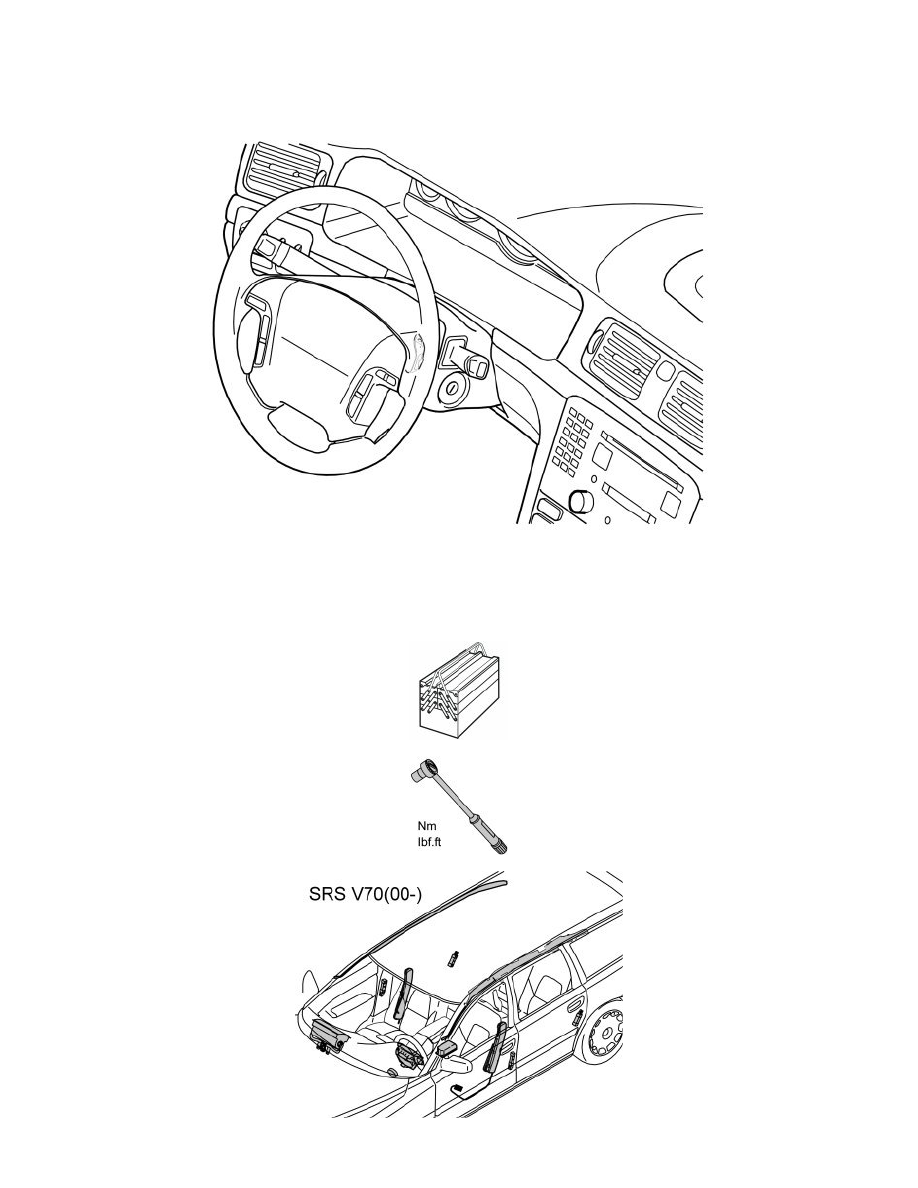 Nm
lbf.ft

SRS V70(00-)