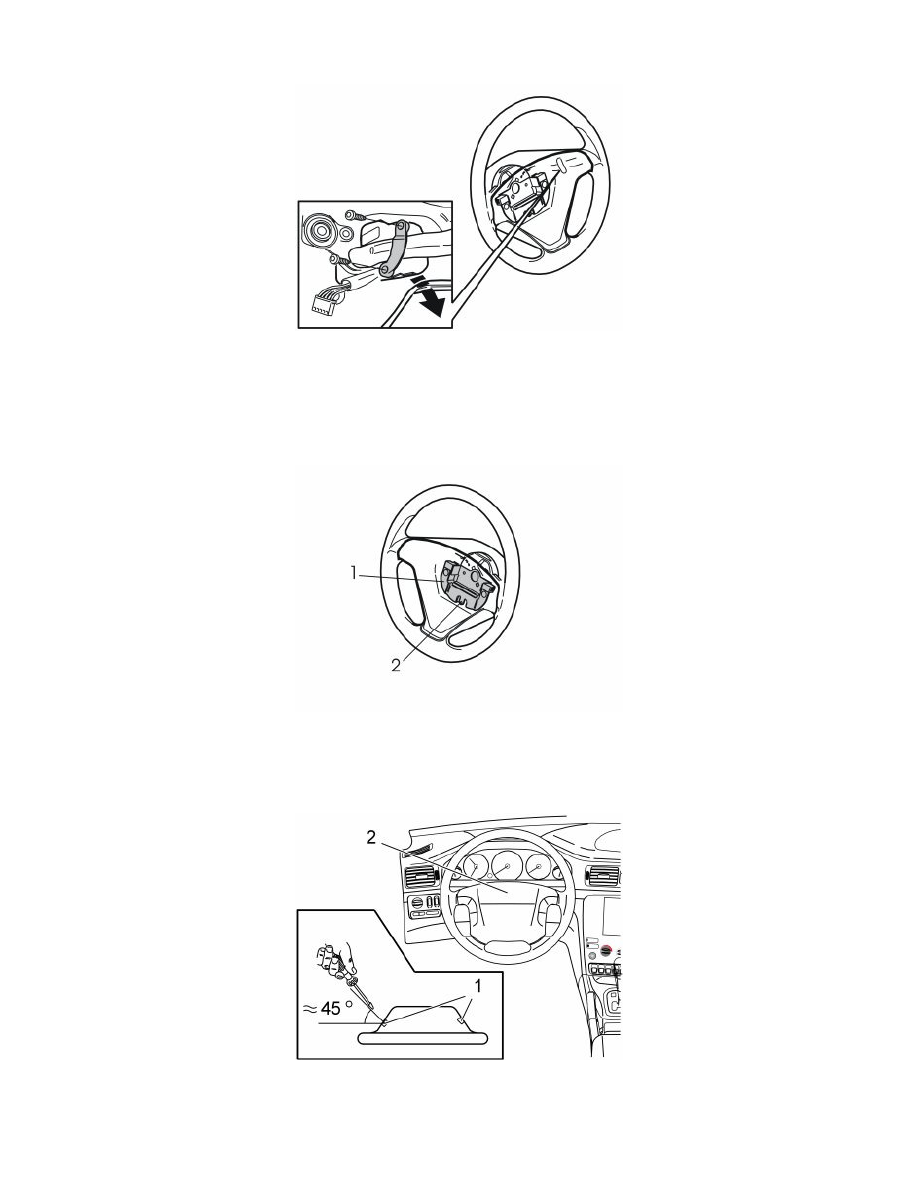 1

2

2

$\approx 45°$

1