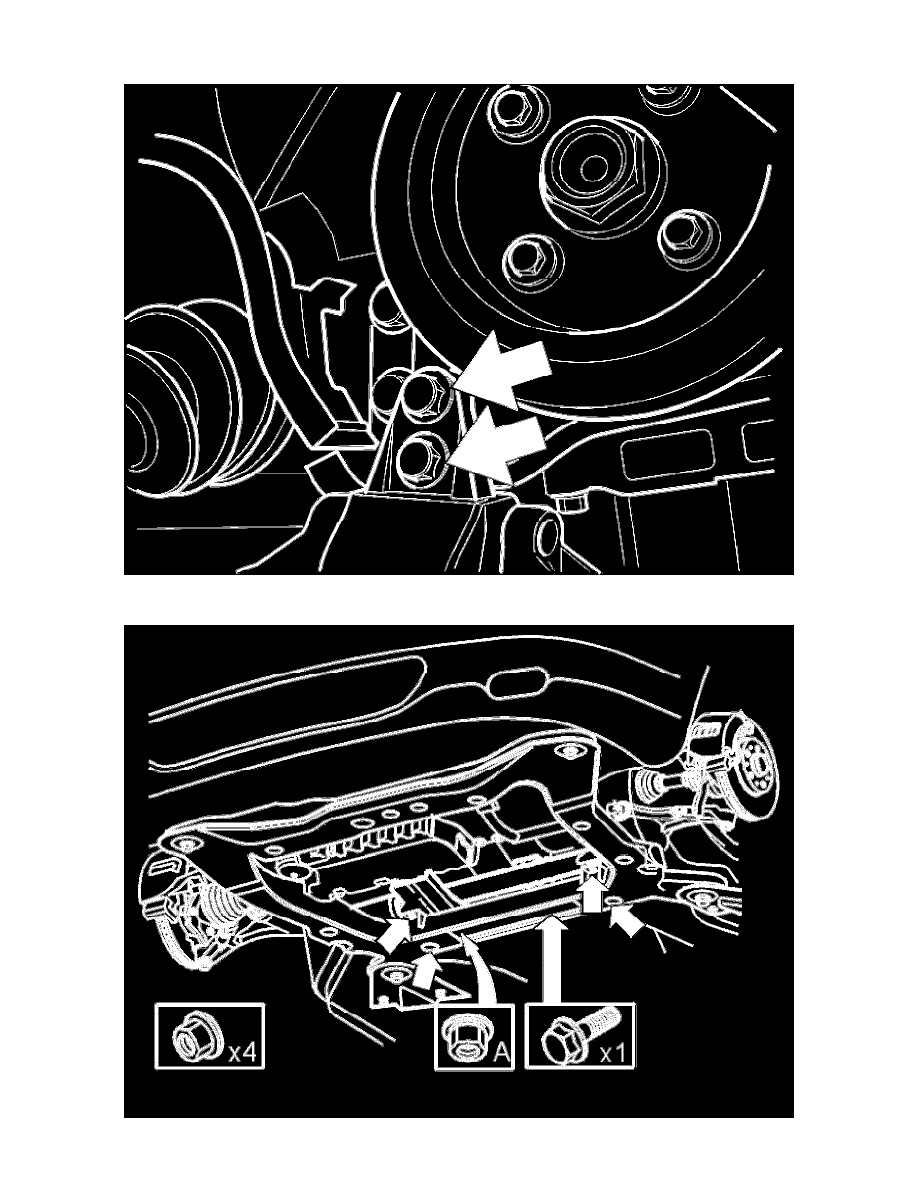 x4

A

x1