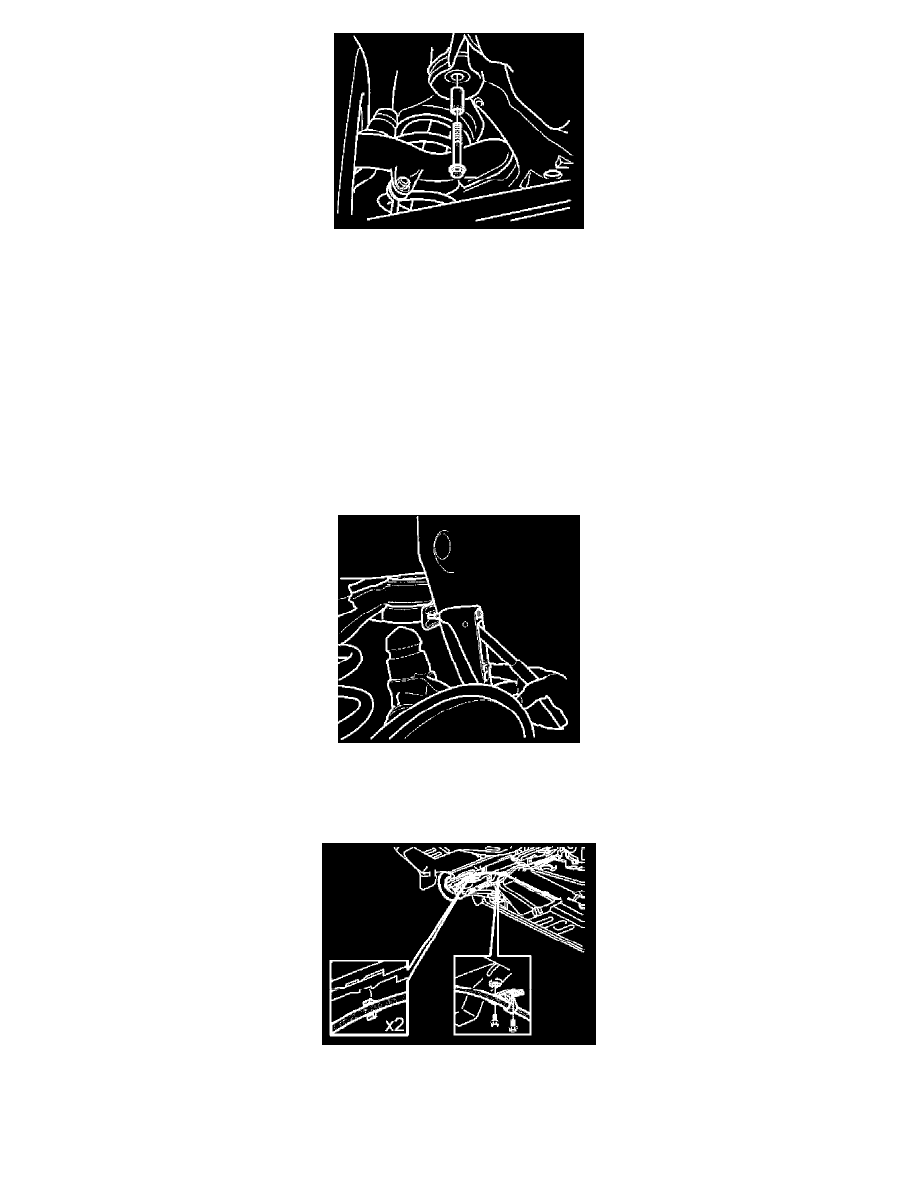 x2