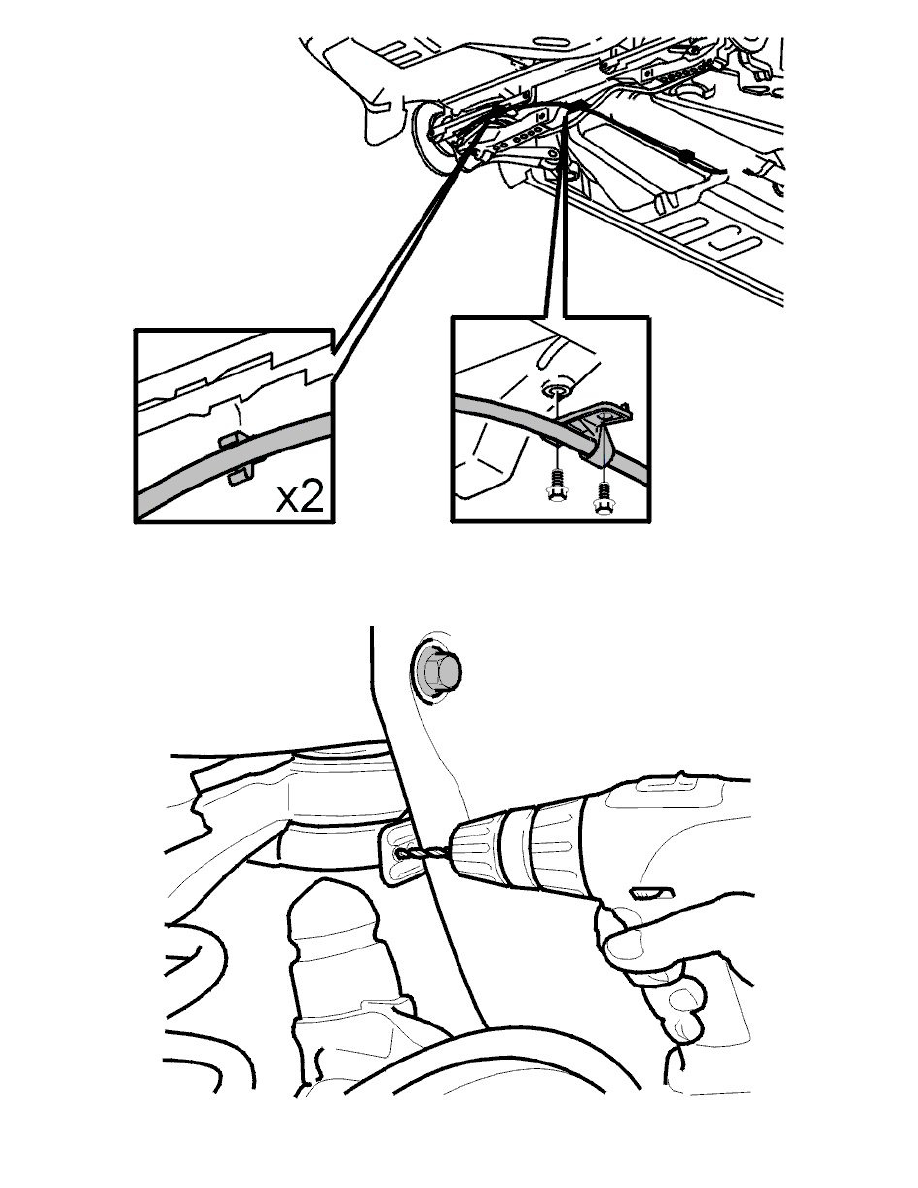 x2