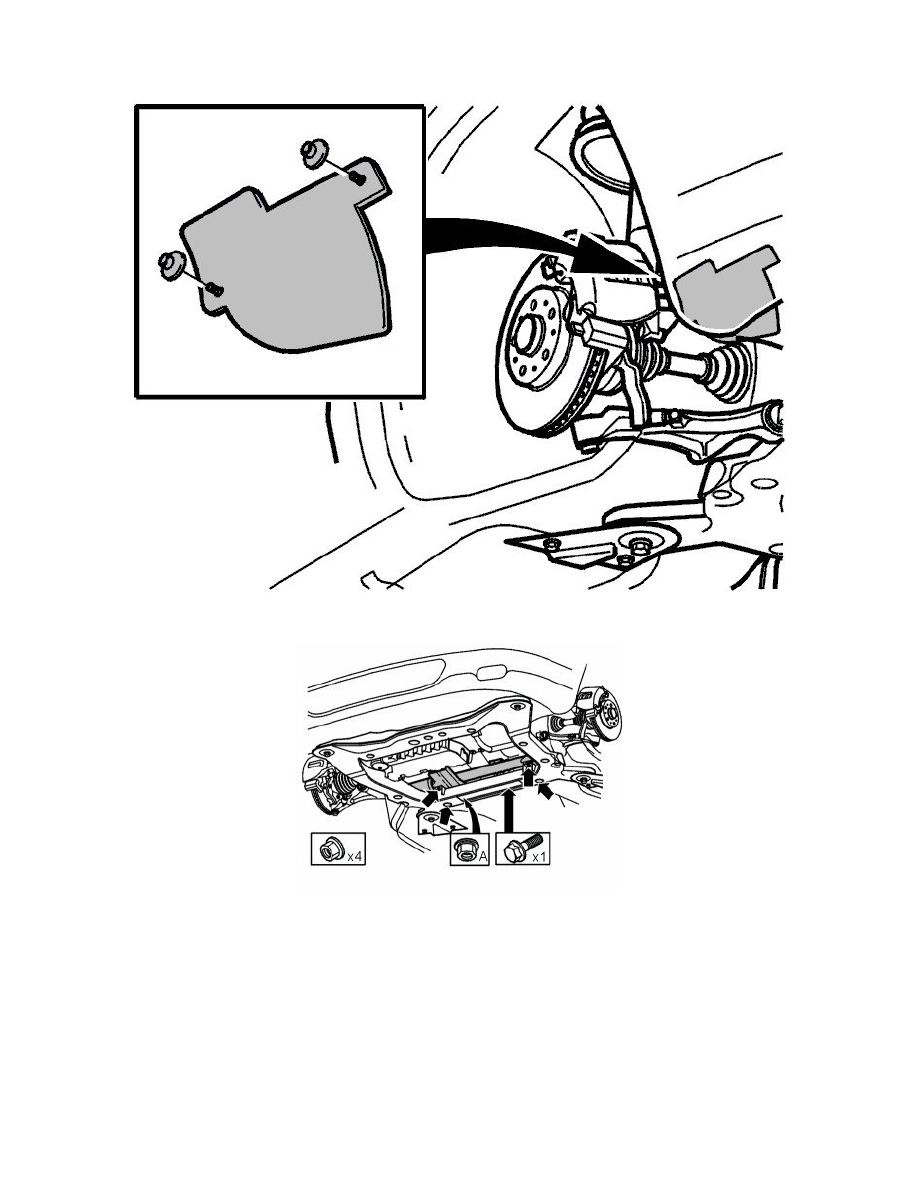 x4

A

x1