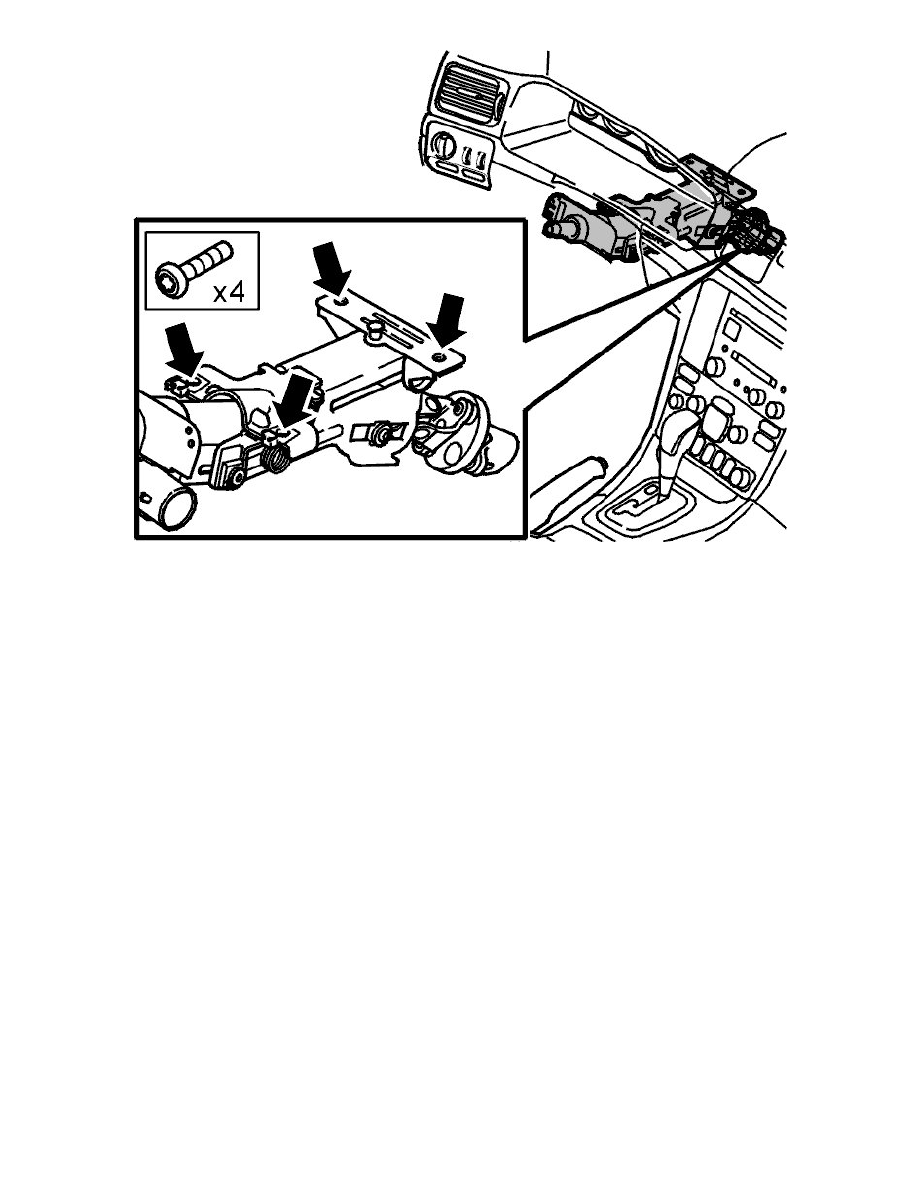 x4