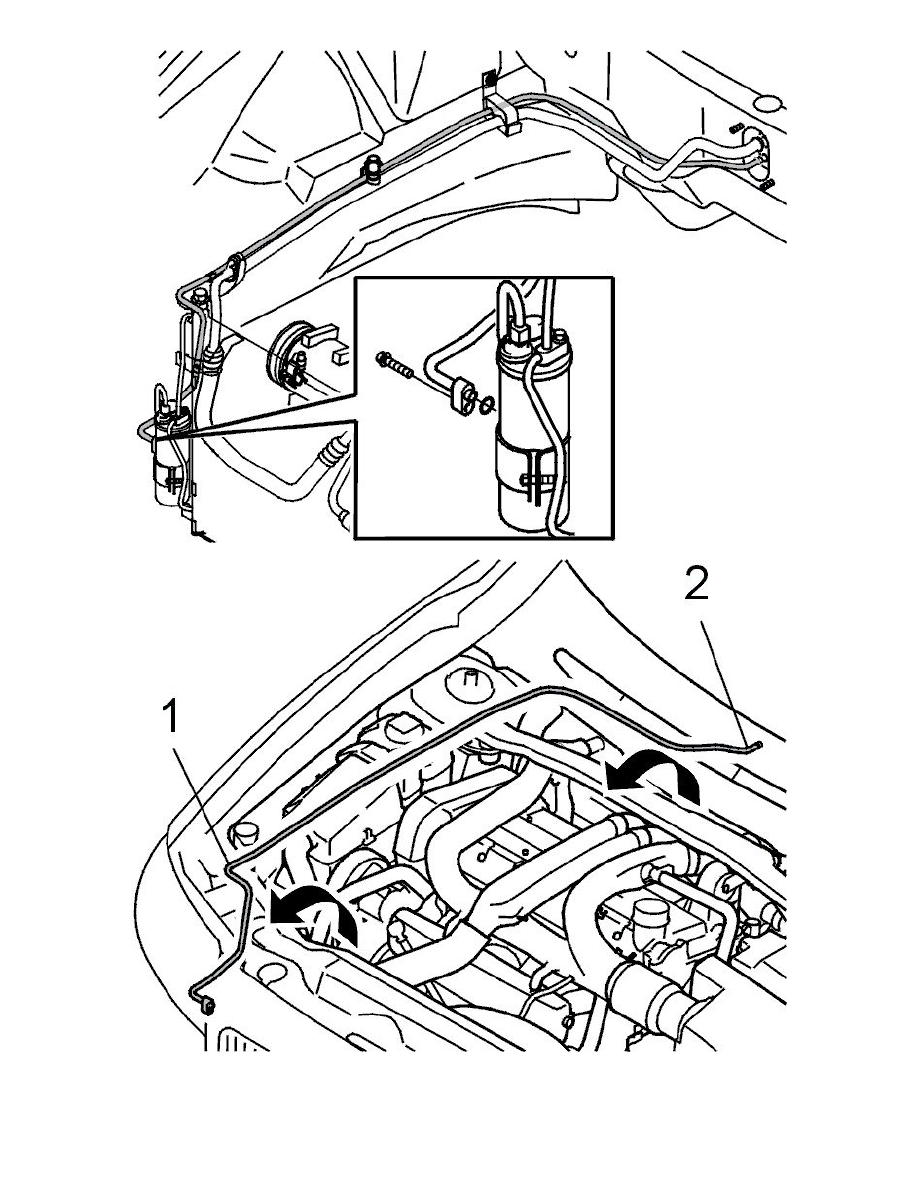 2

1