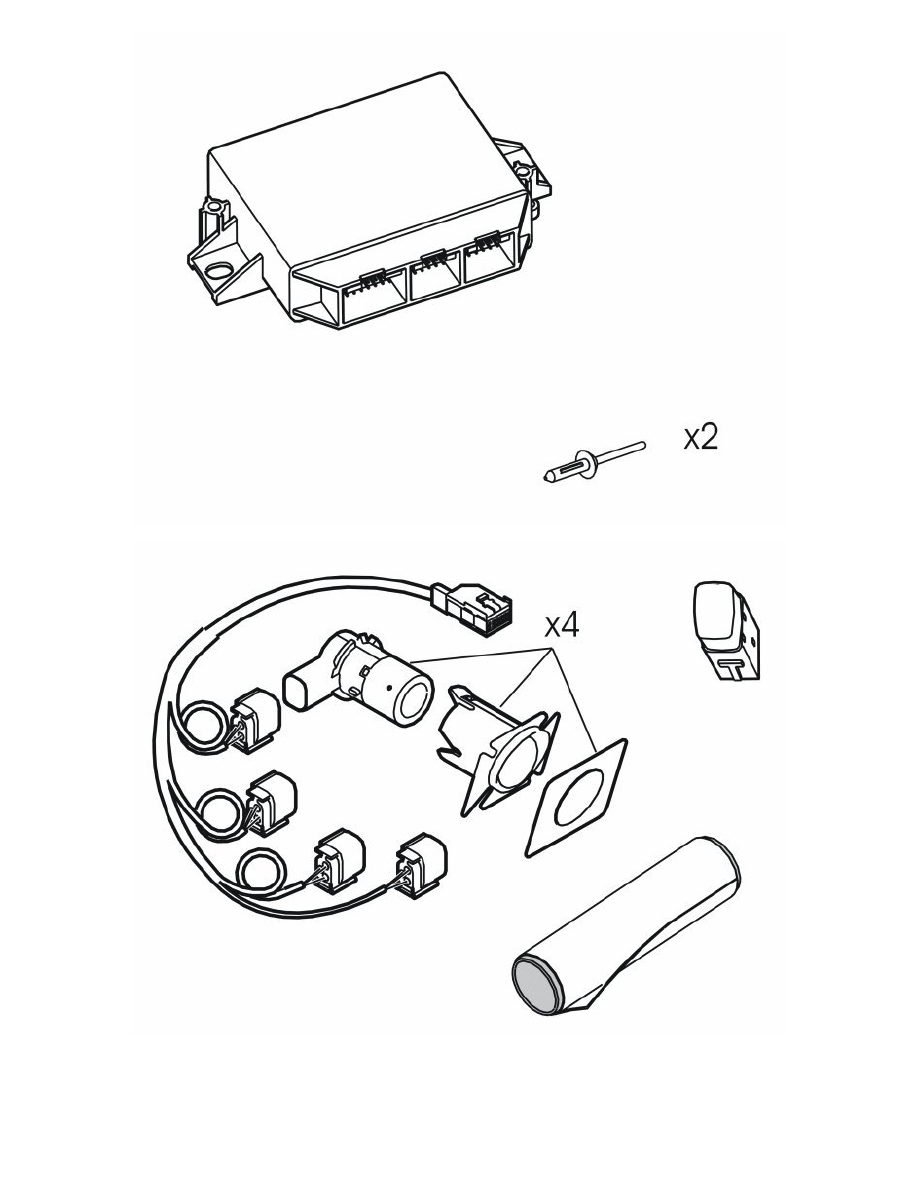 x2

x4