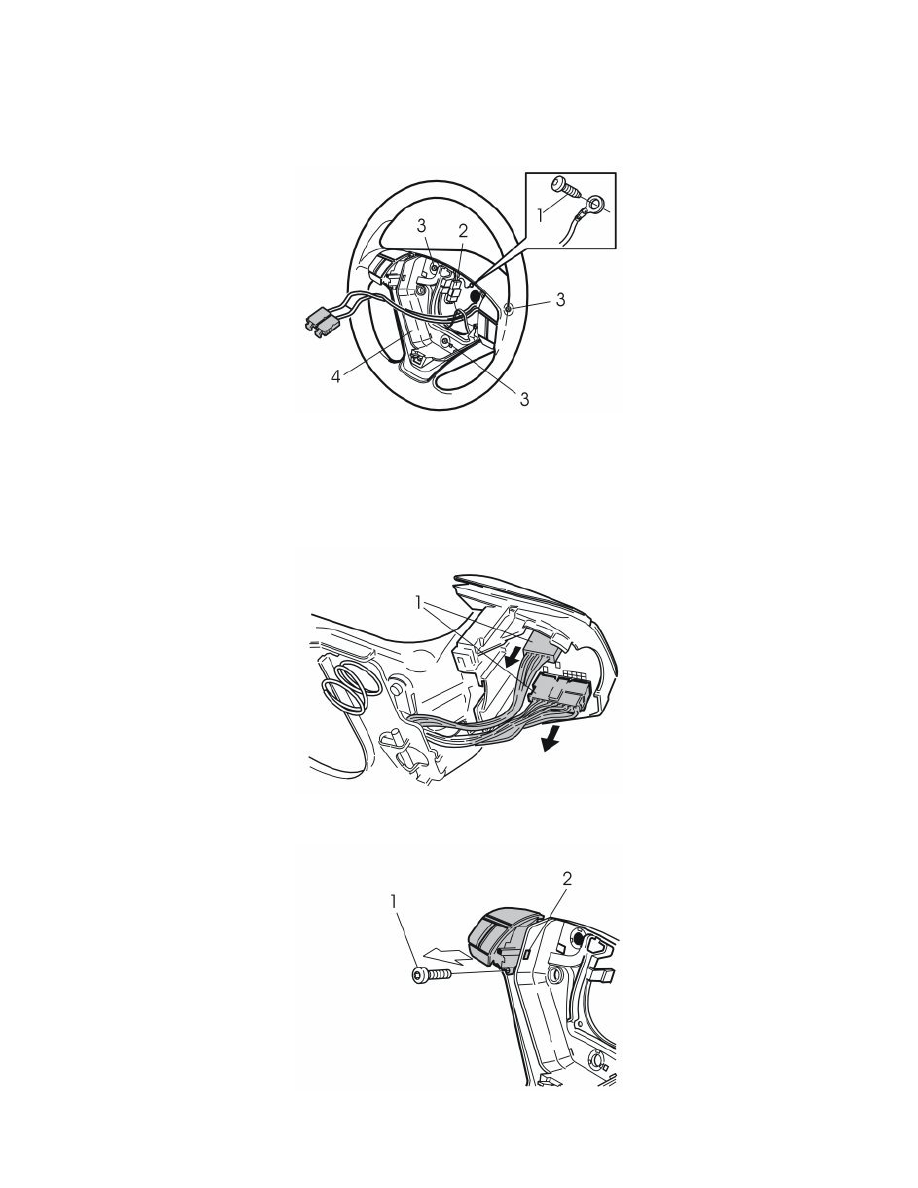 1
3
2
3
4
3

1

1
2