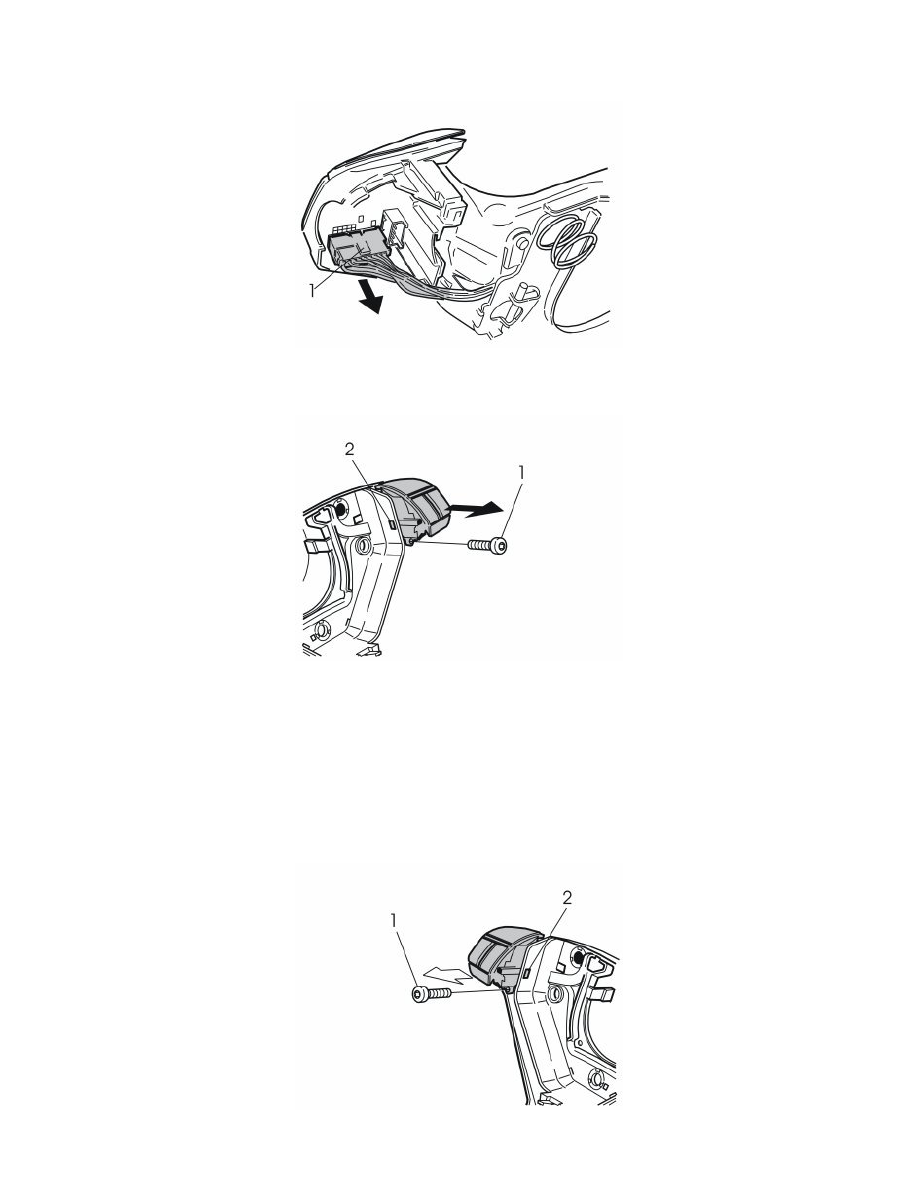 1

2
1

1
2