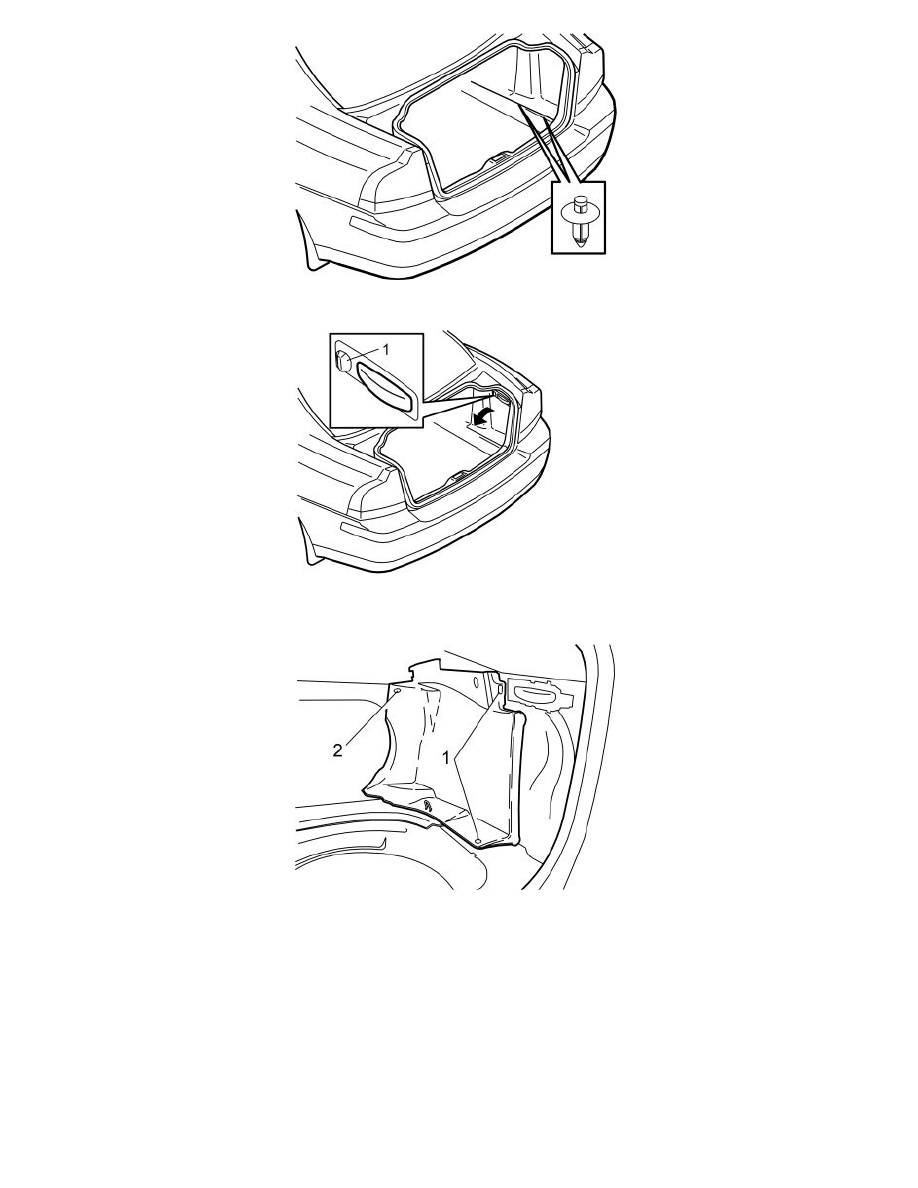 1

2

1