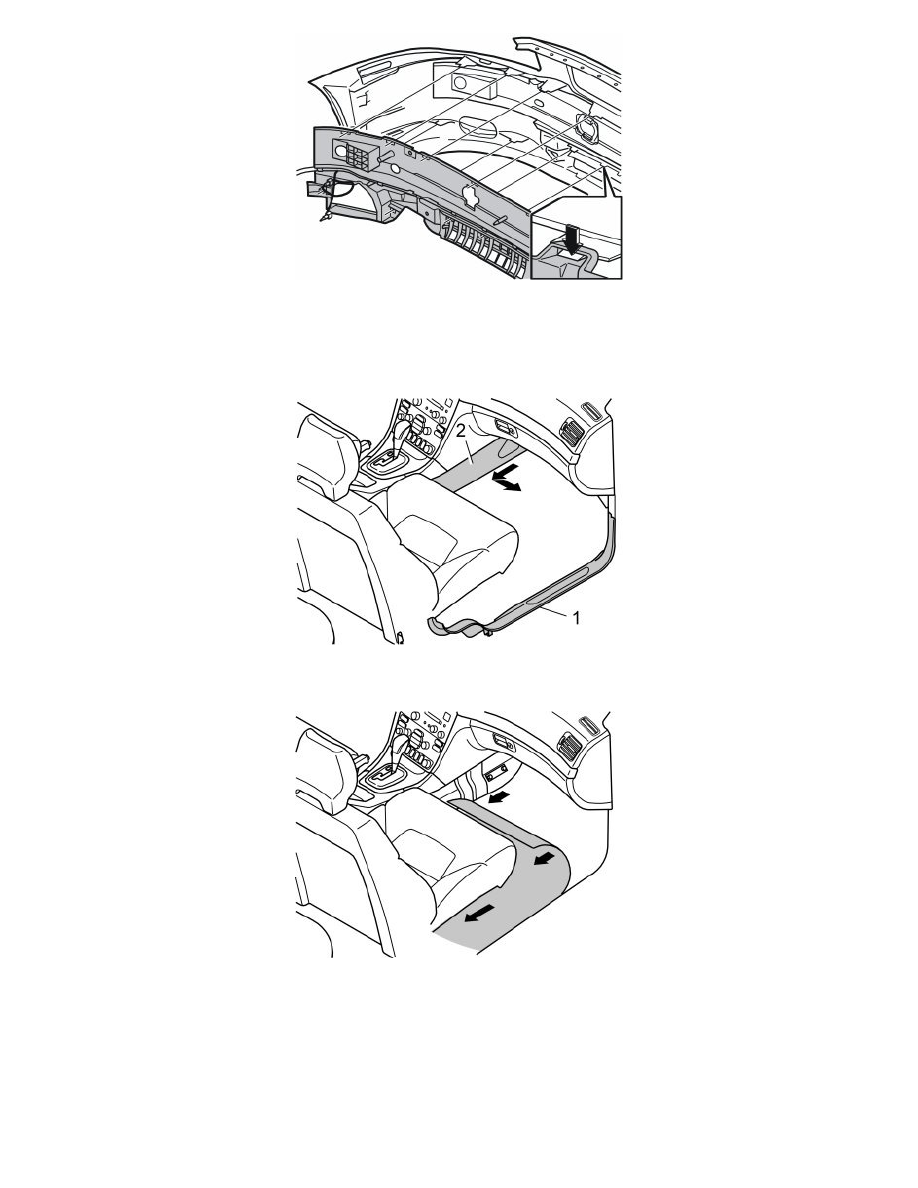 2

1