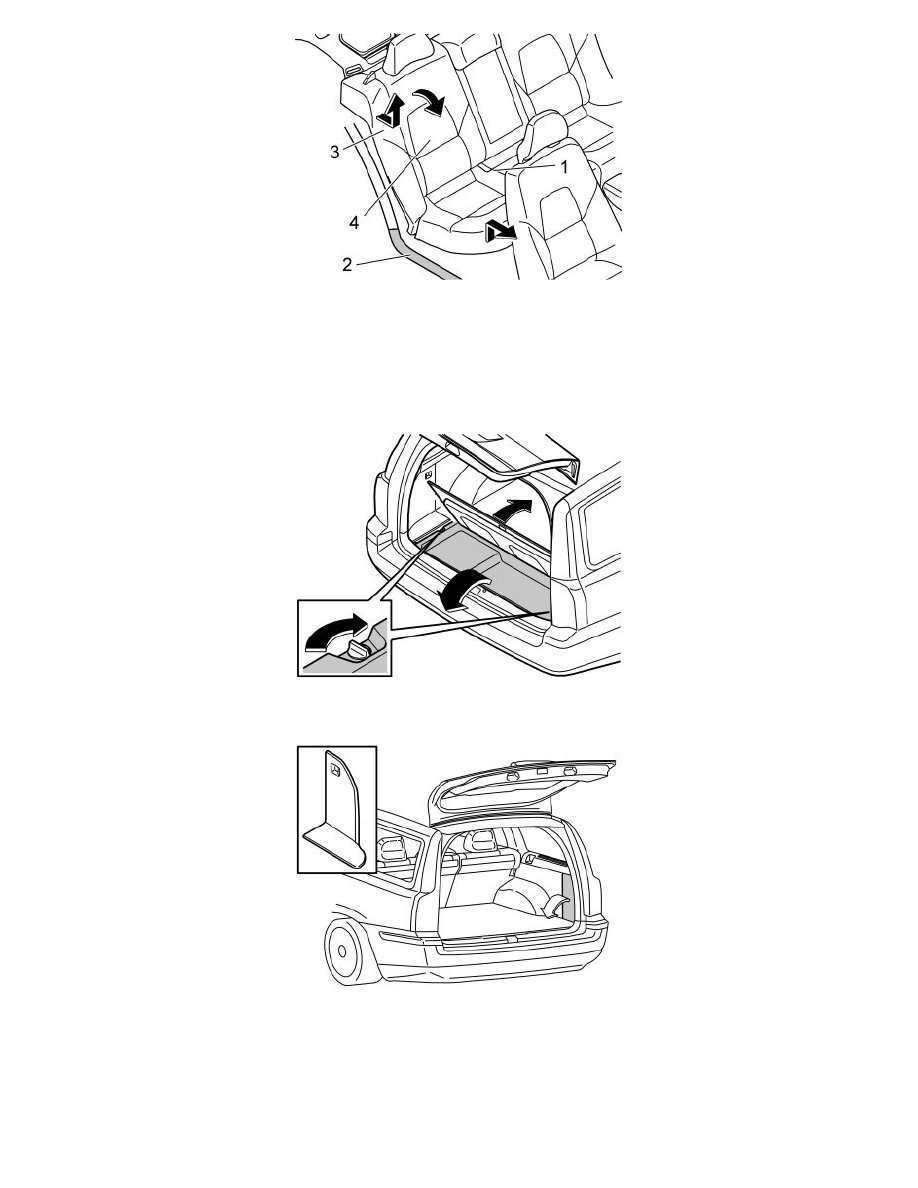 3
1
4
2