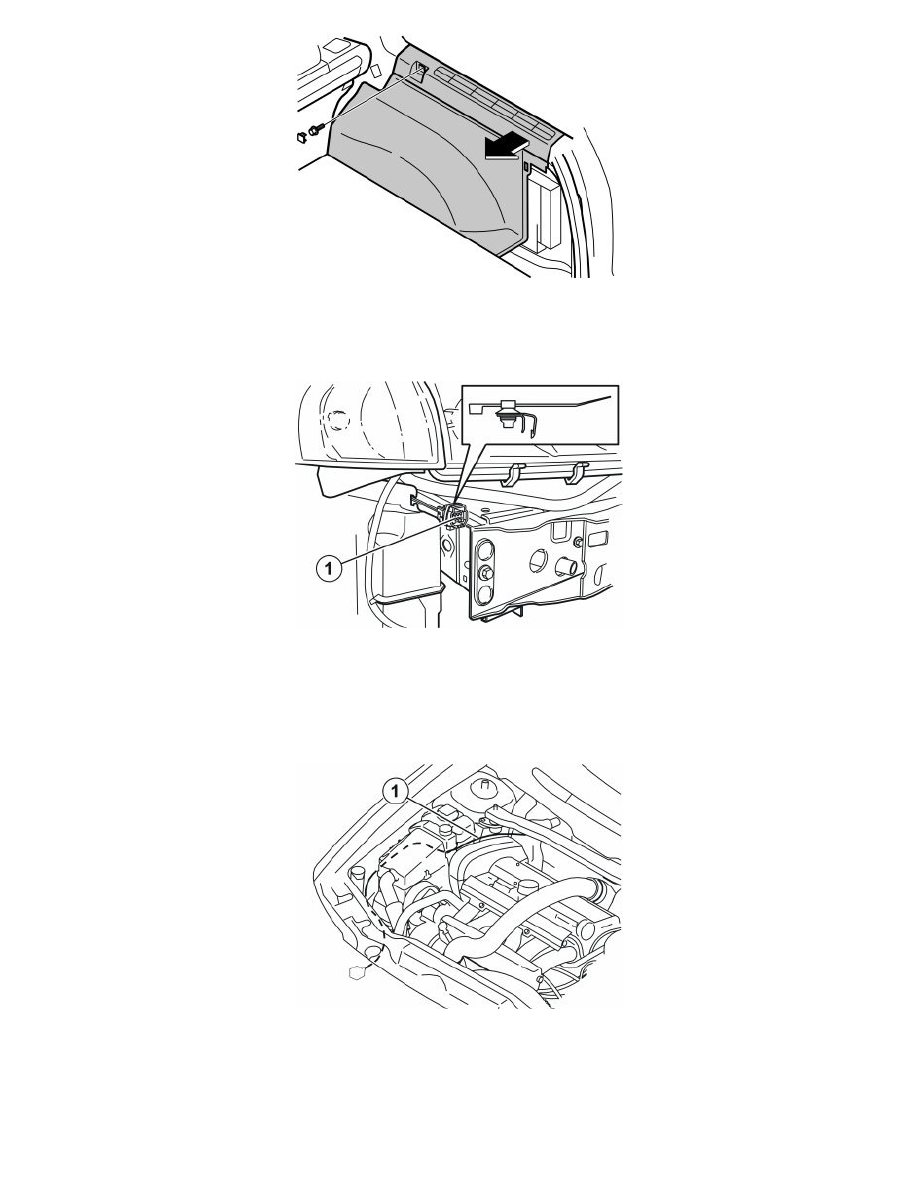 1

1