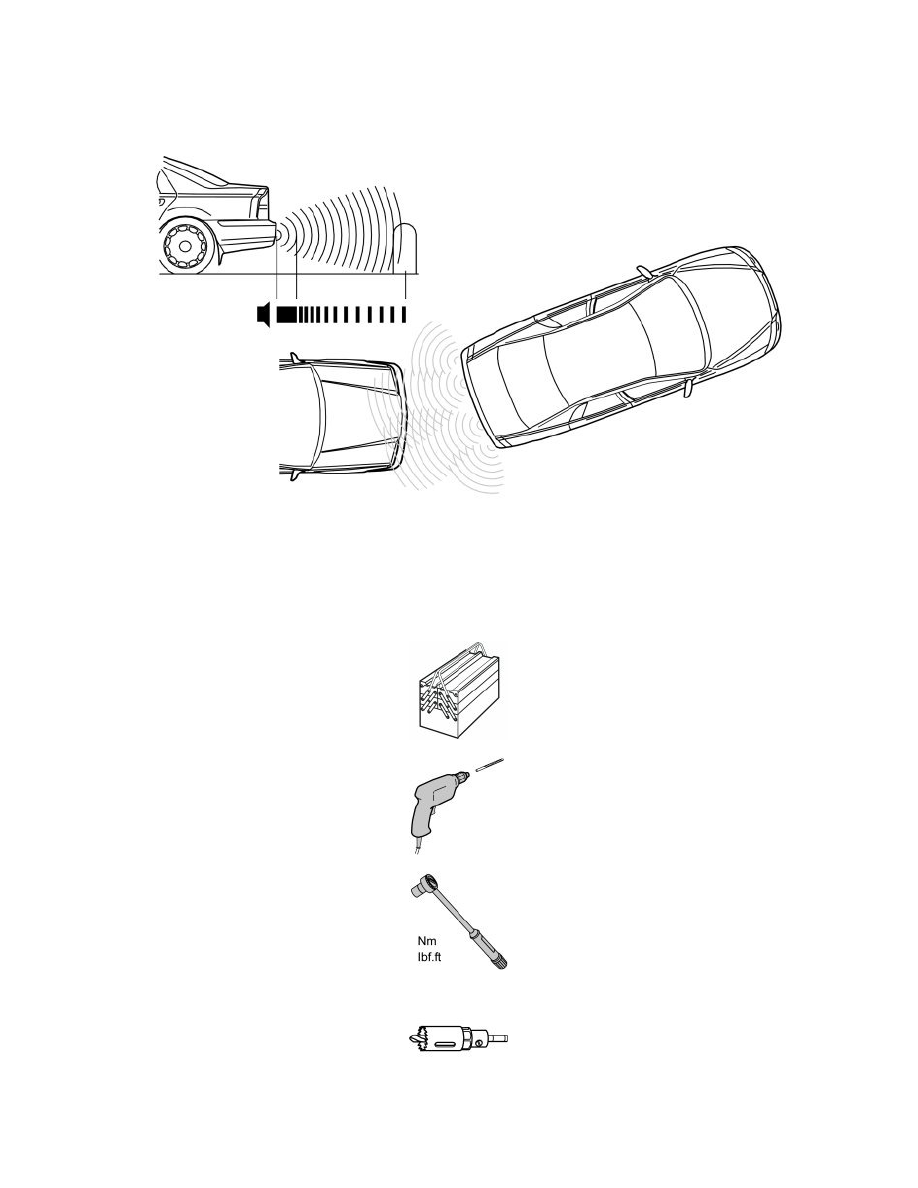 Nm
lbf.ft