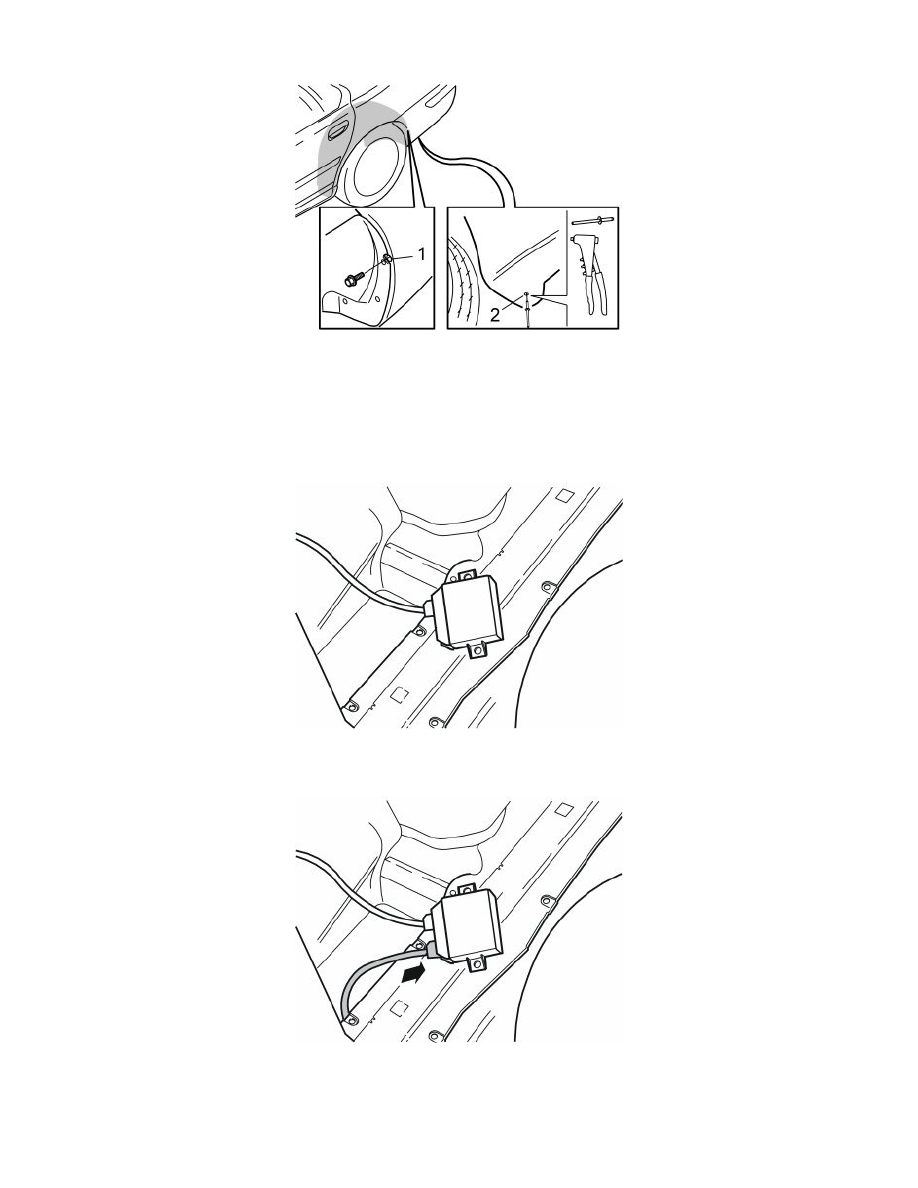 1

2