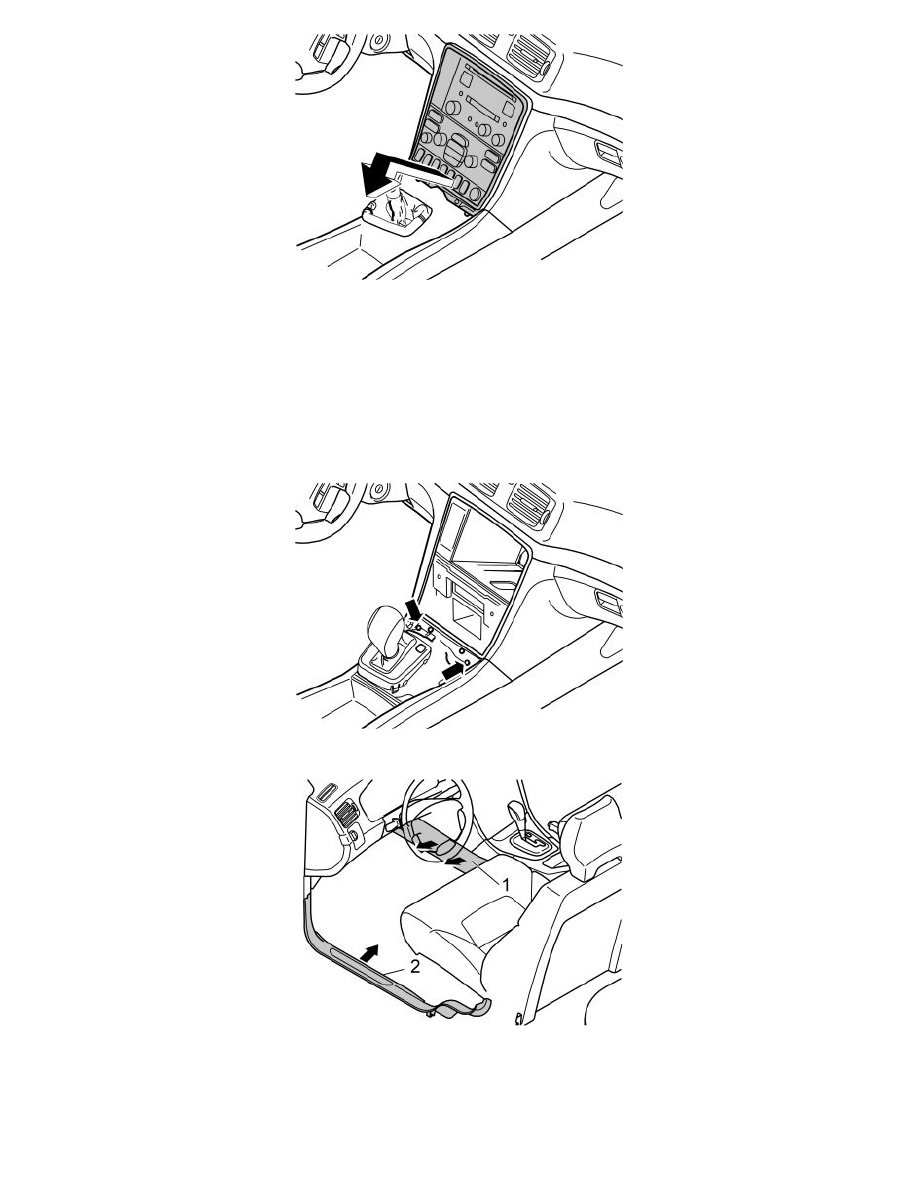 1

2