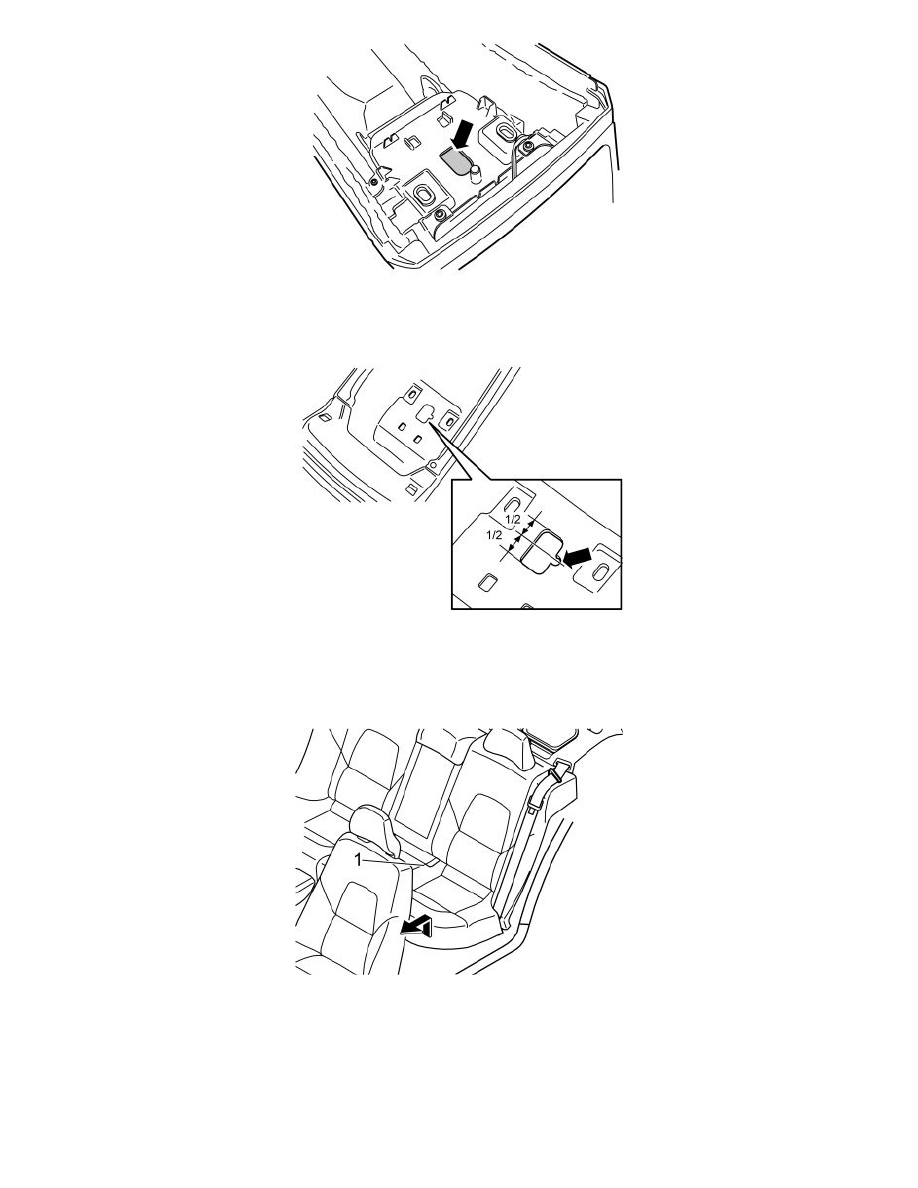 1/2
1/2

1