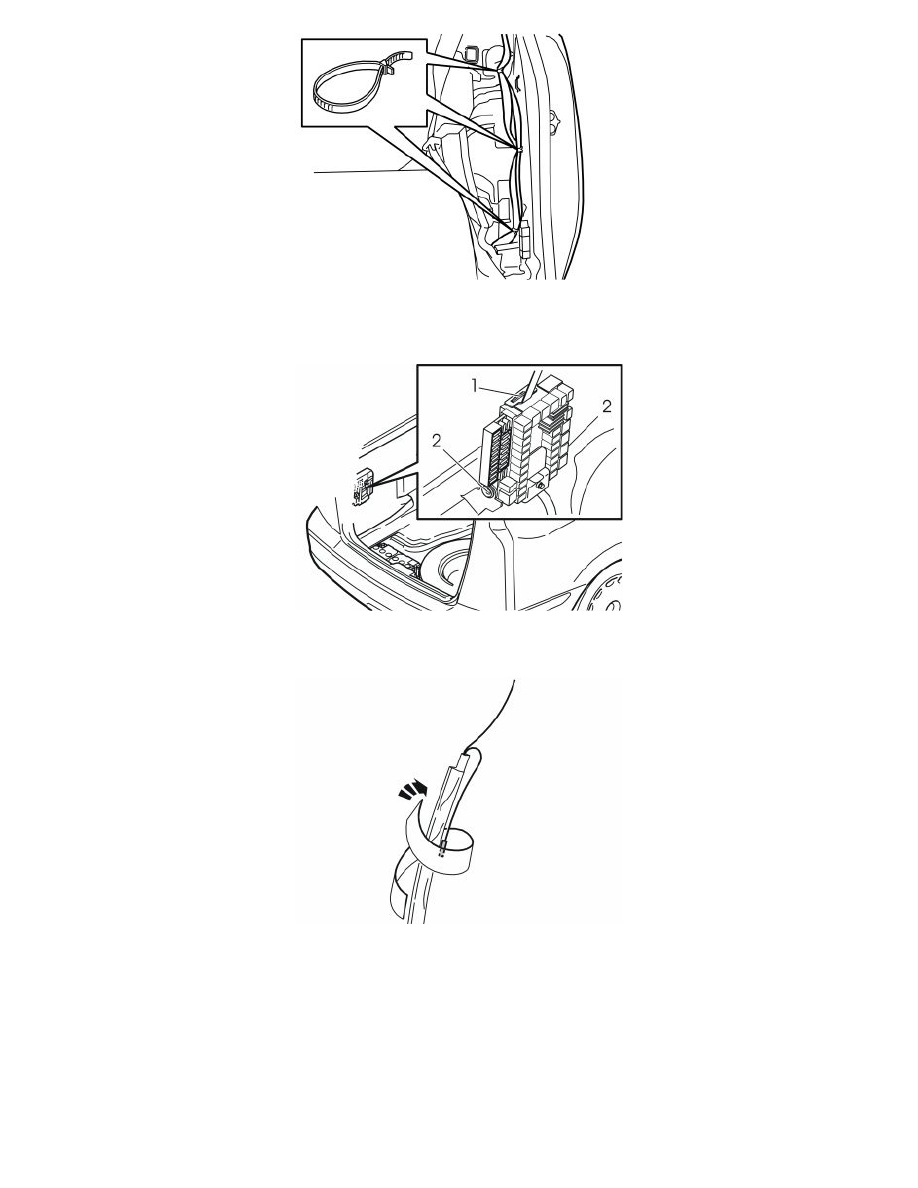 1
2
2