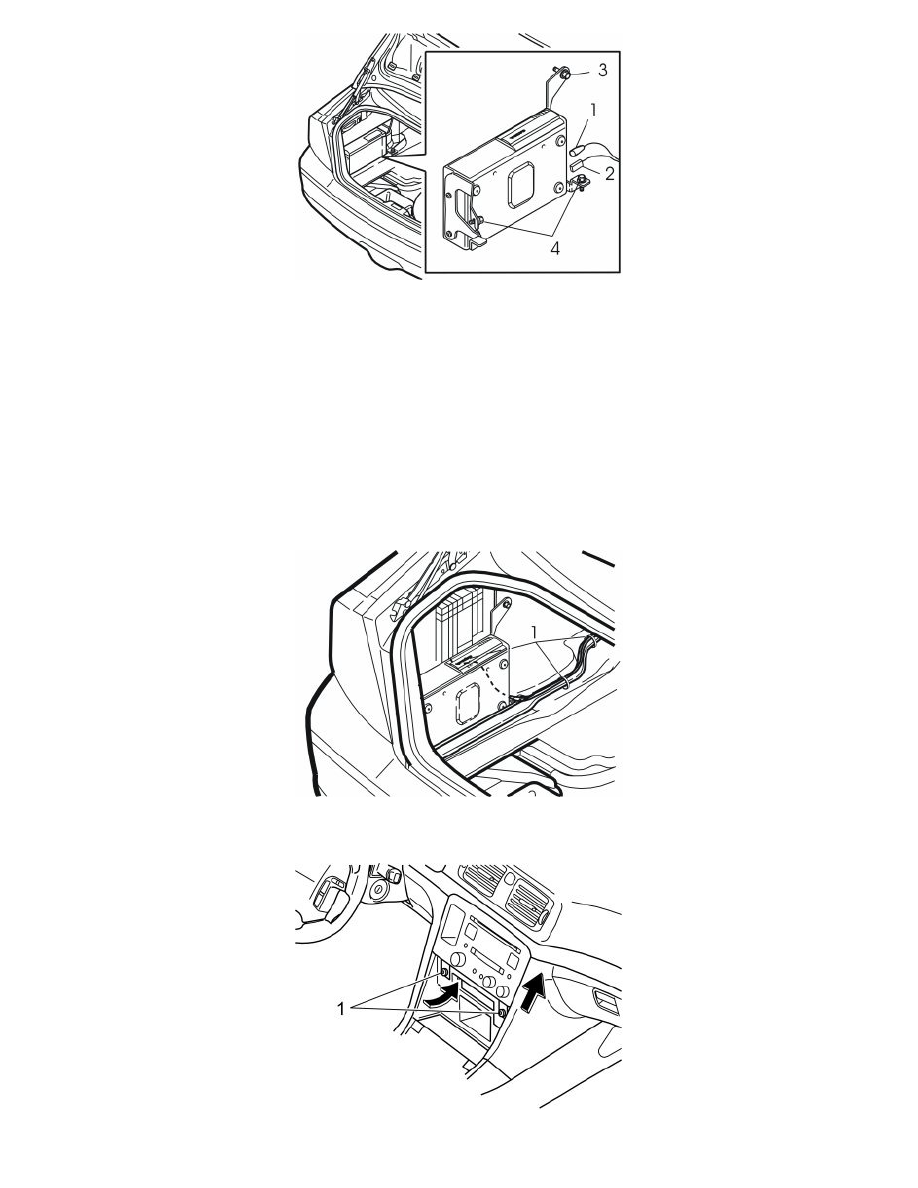 3
1
2
4

1

1