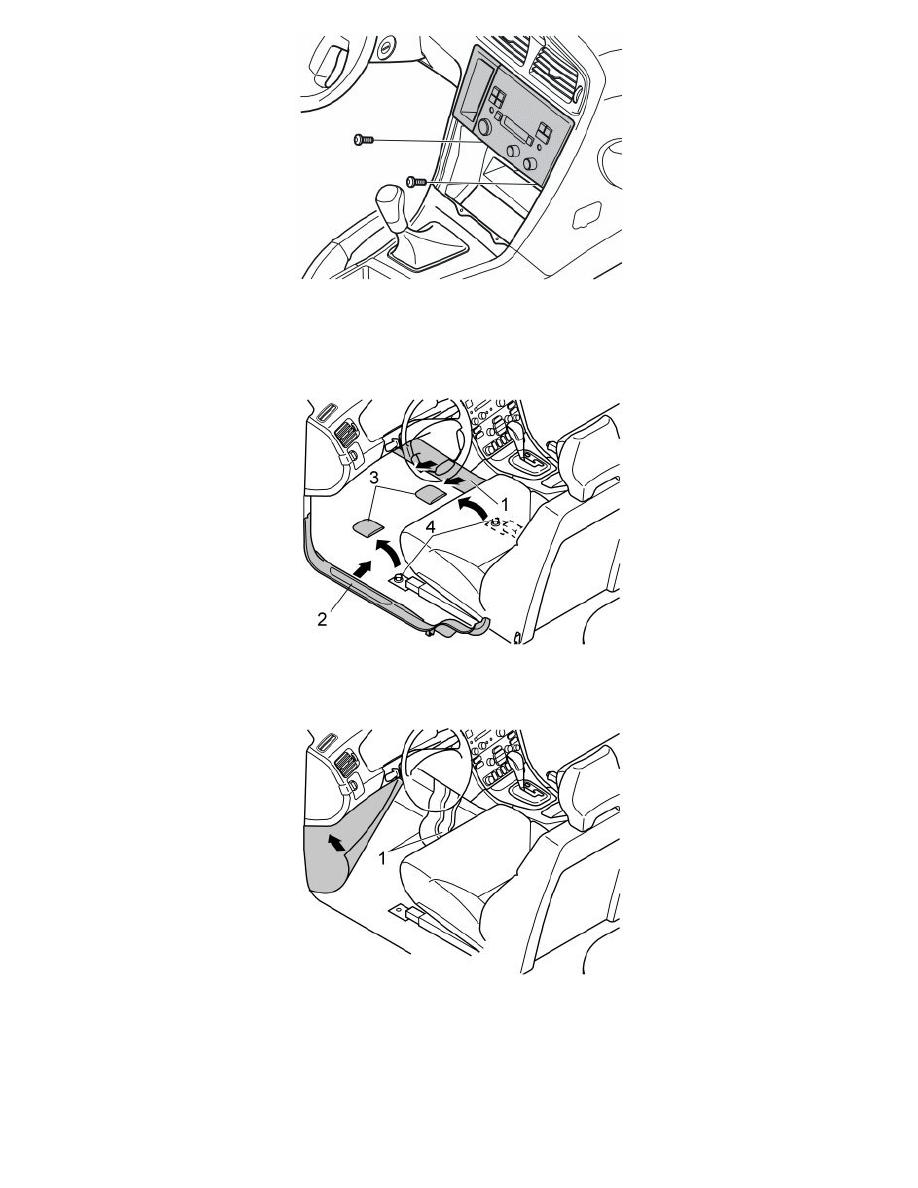 3
1
4
2

1