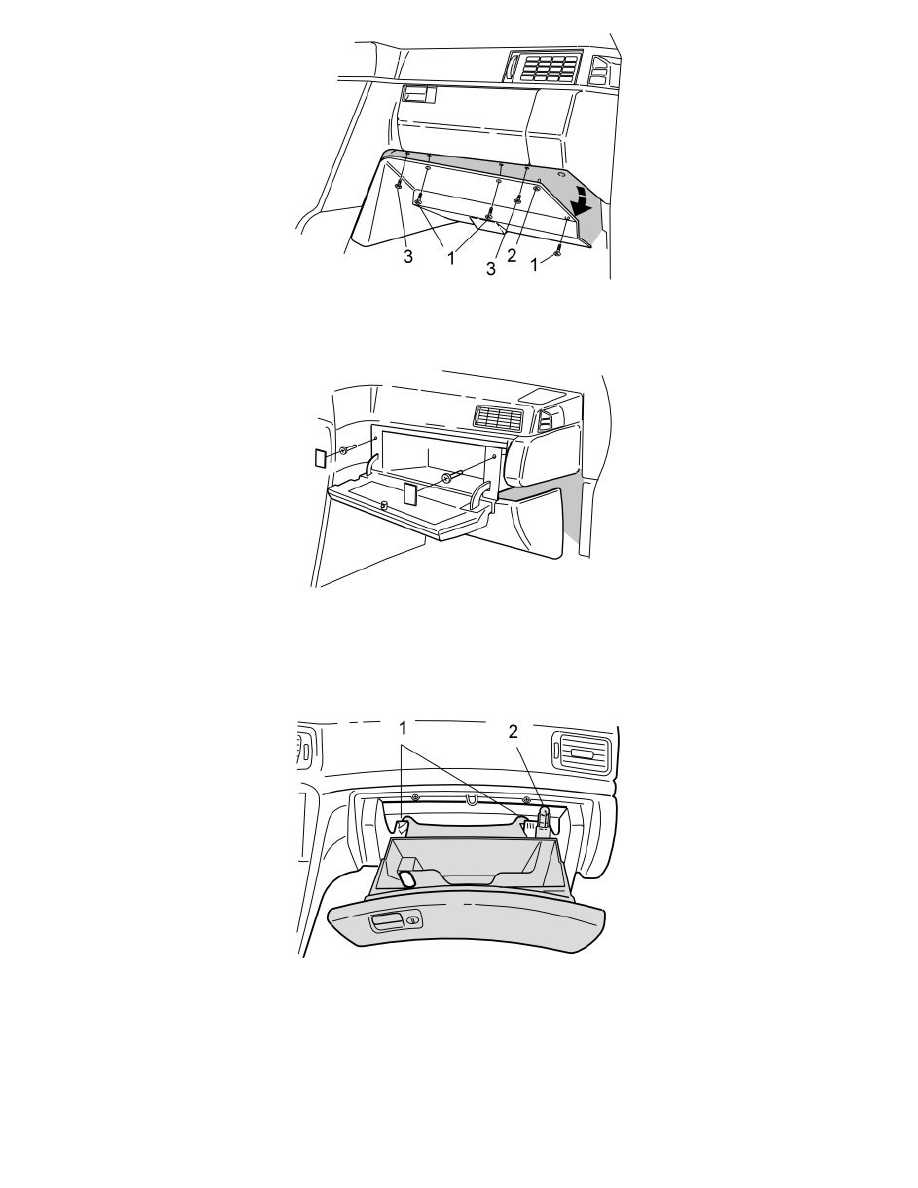 3 1 3 2 1

1 2