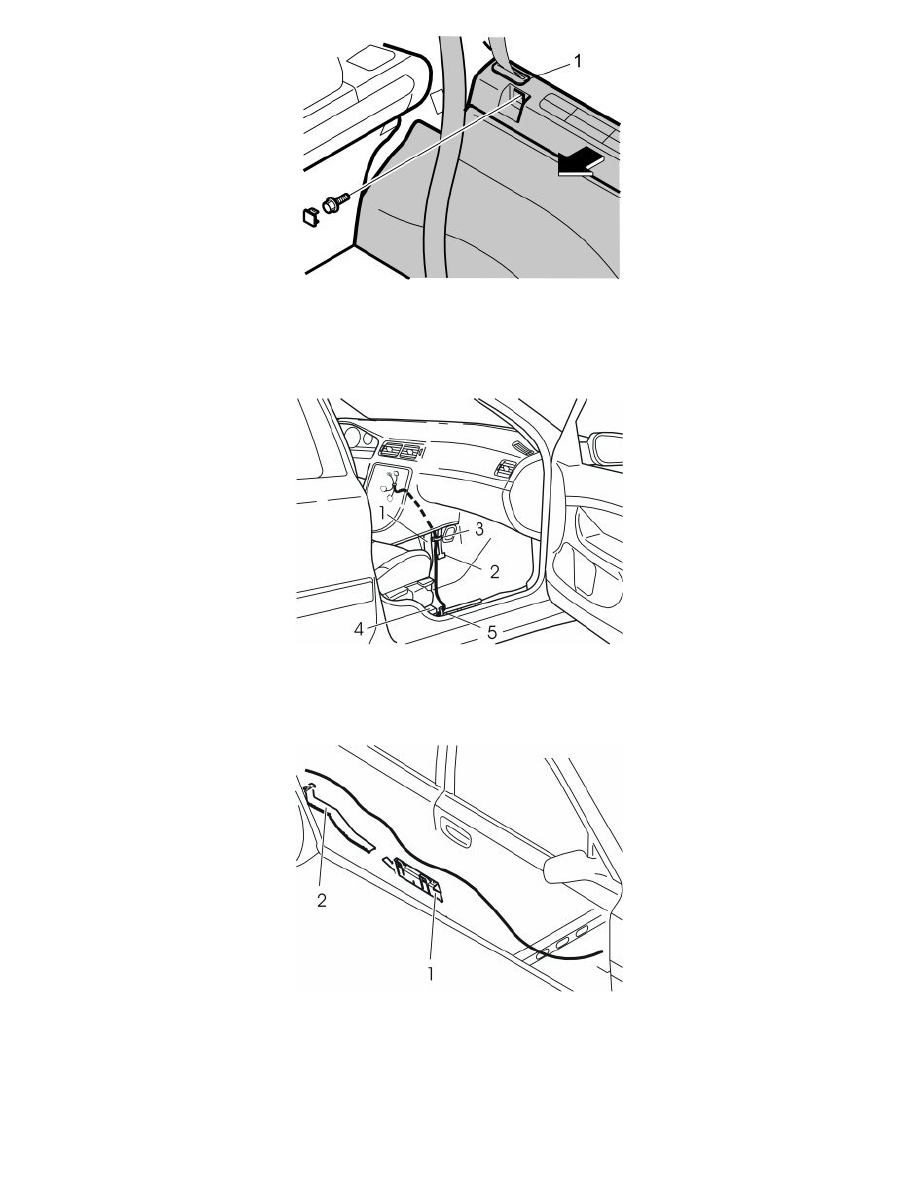 1

1
3
2
4
5

2
1