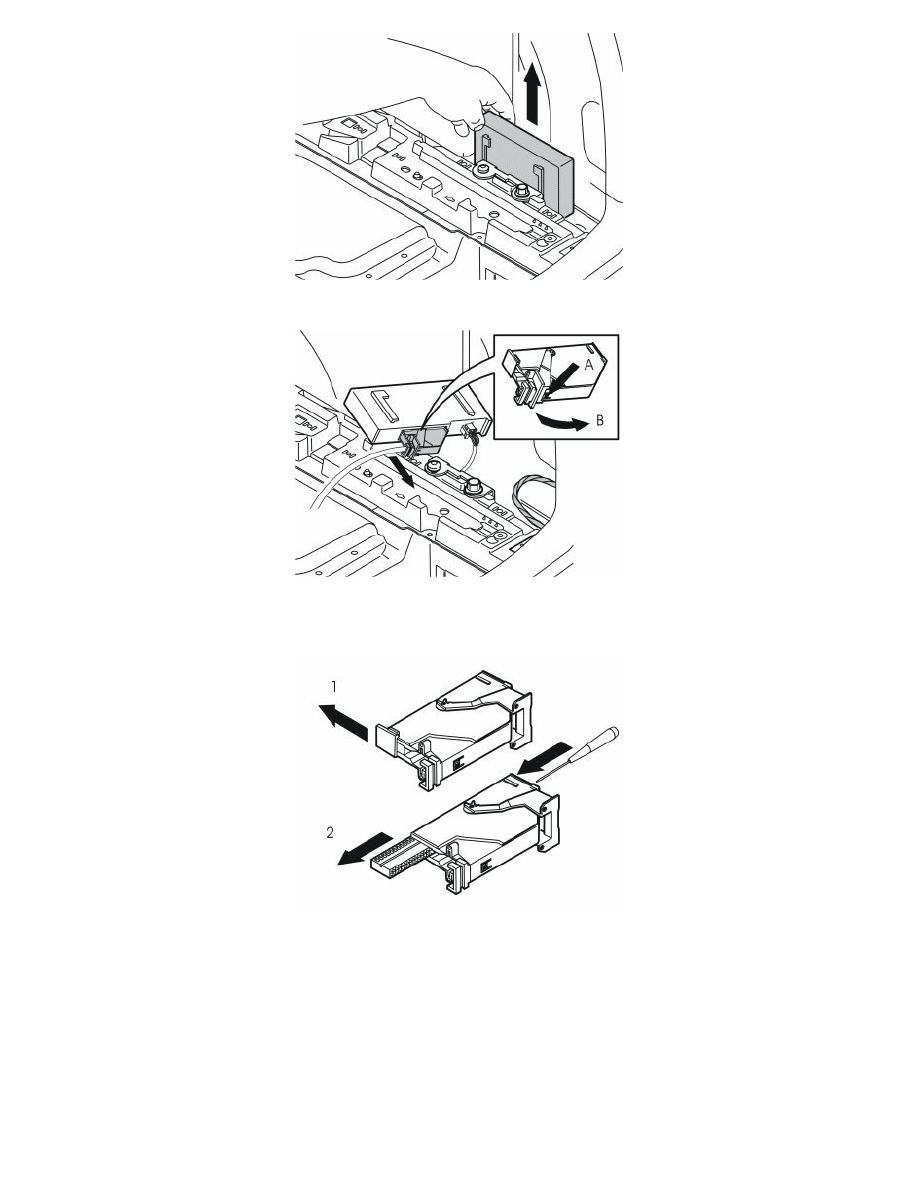 A

B

1

2