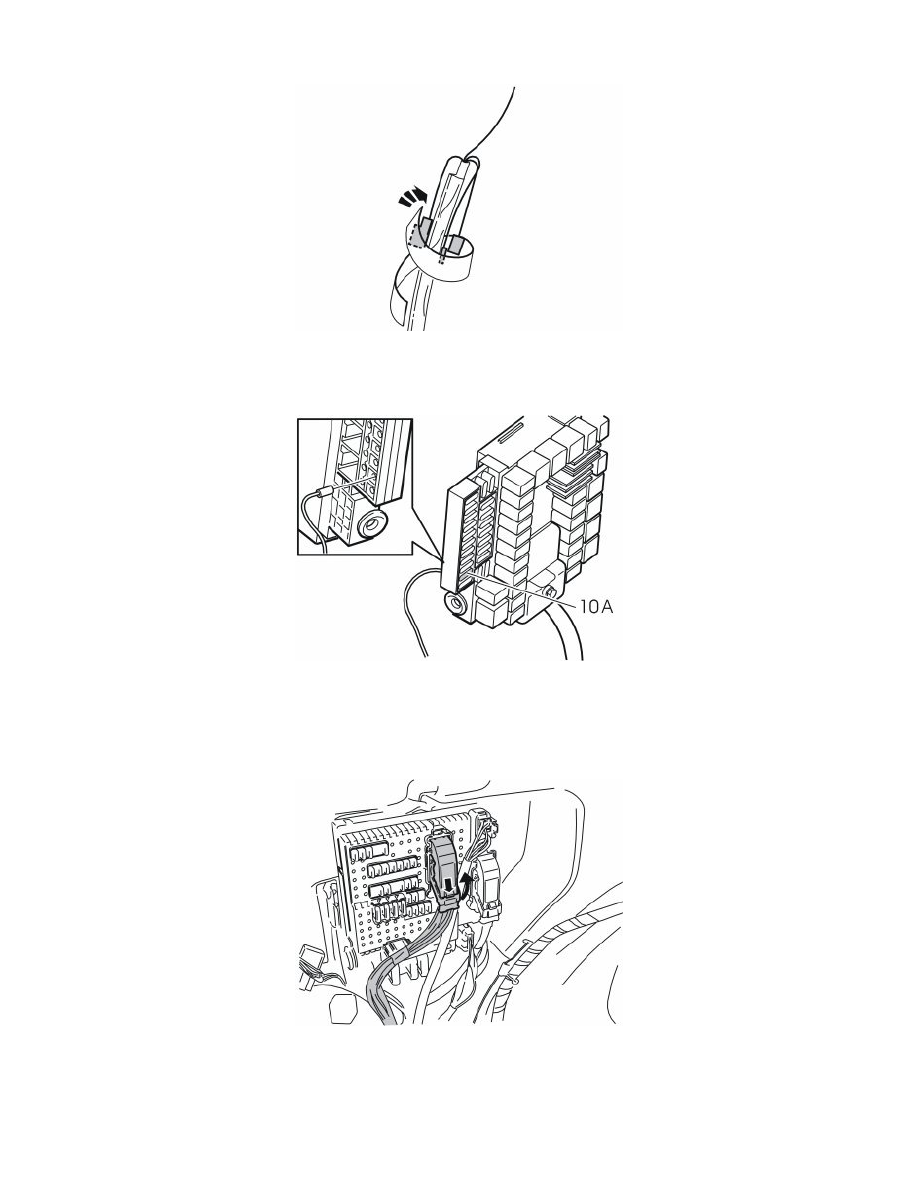 10A