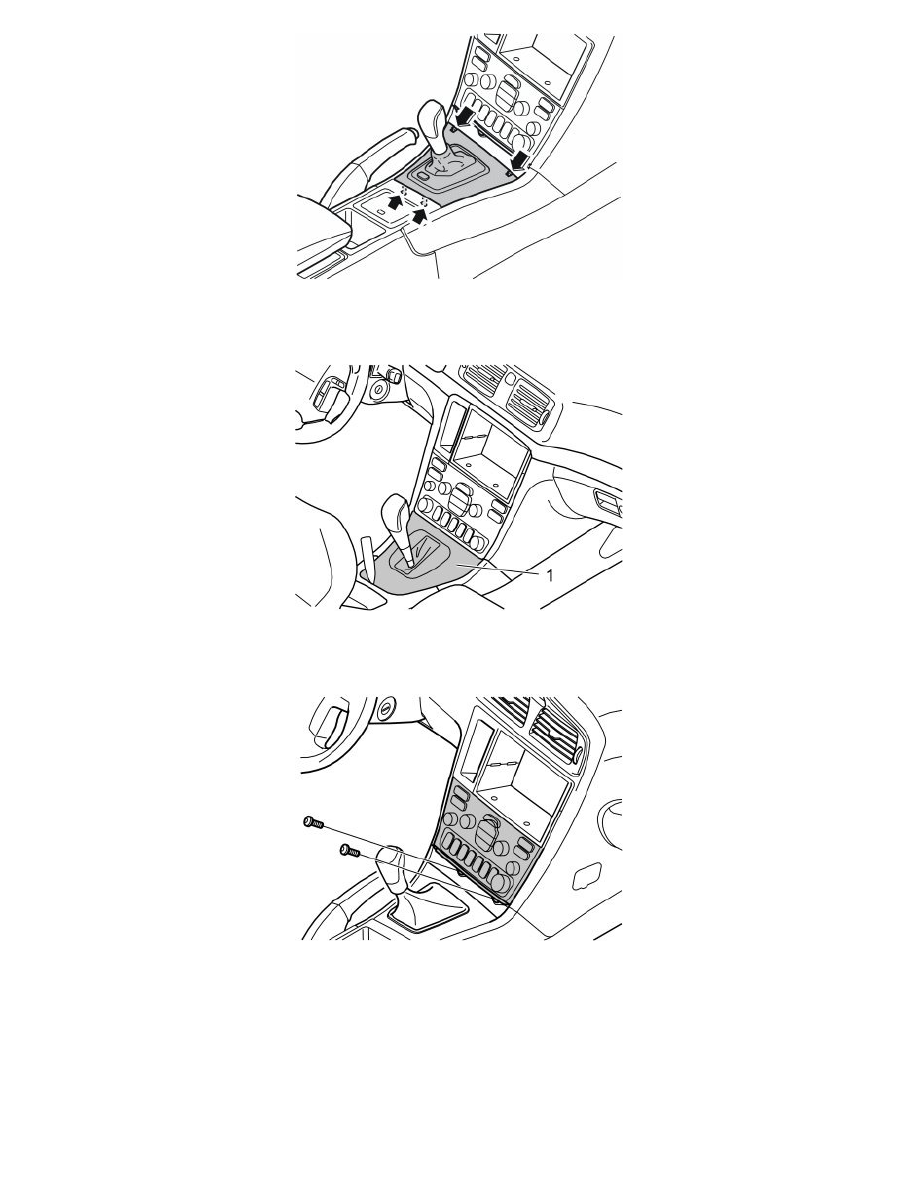 1