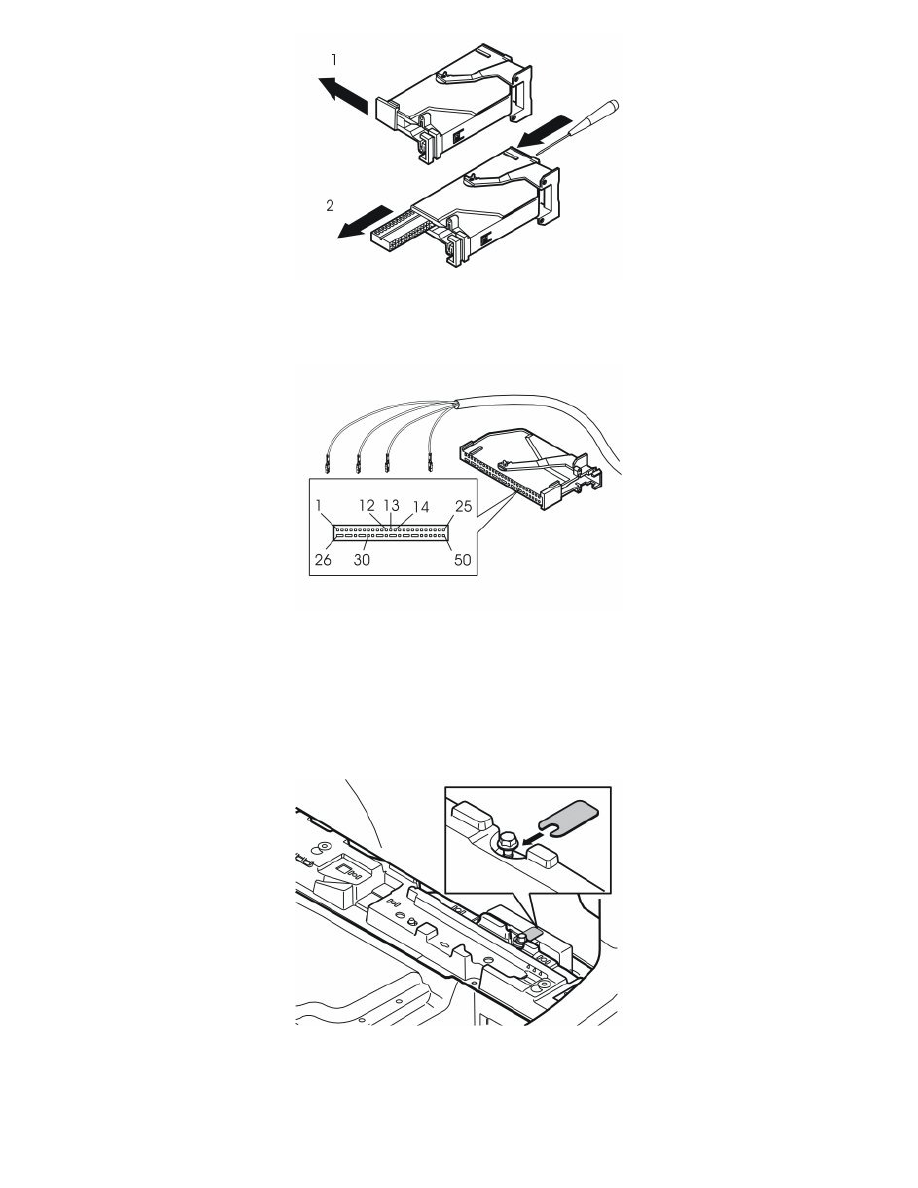 1

2

1
12 13 14
25
26
30
50