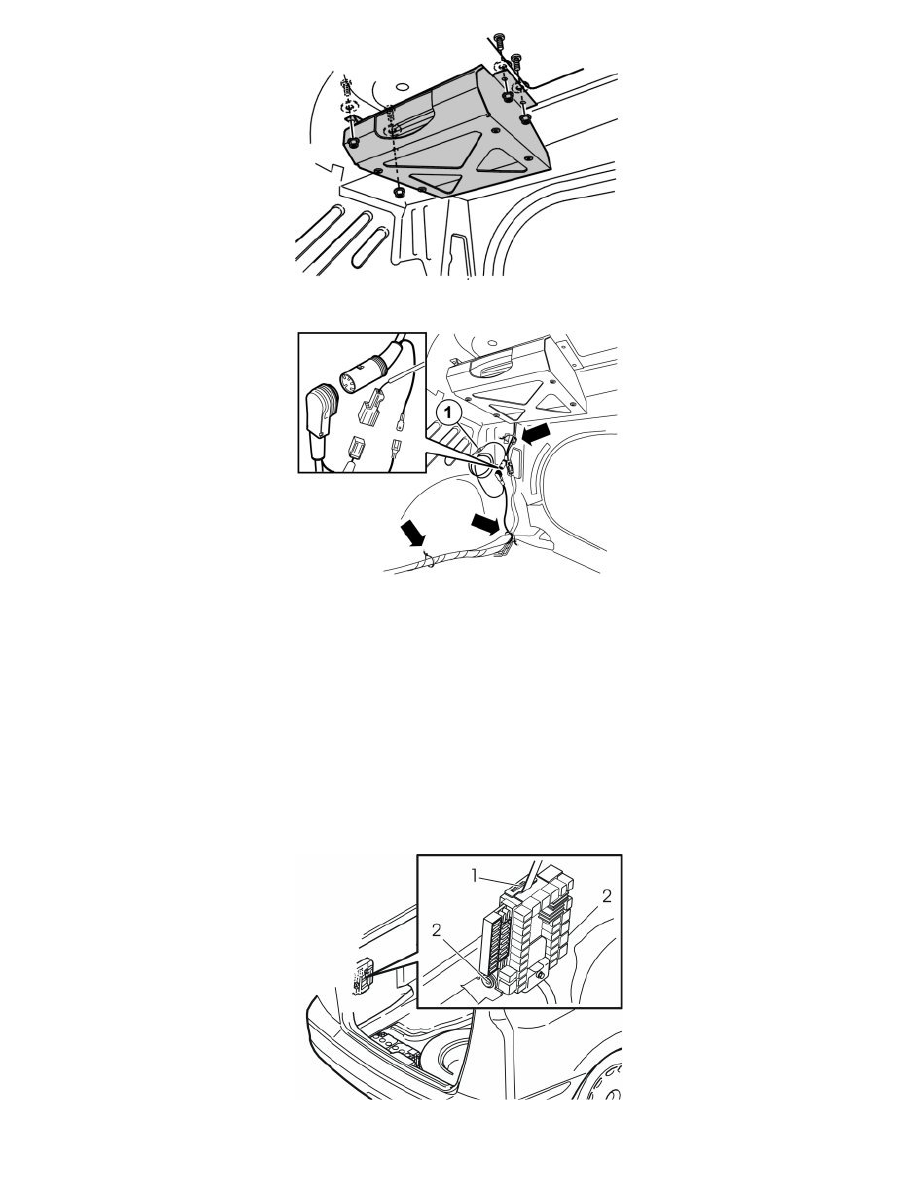 1

1
2
2