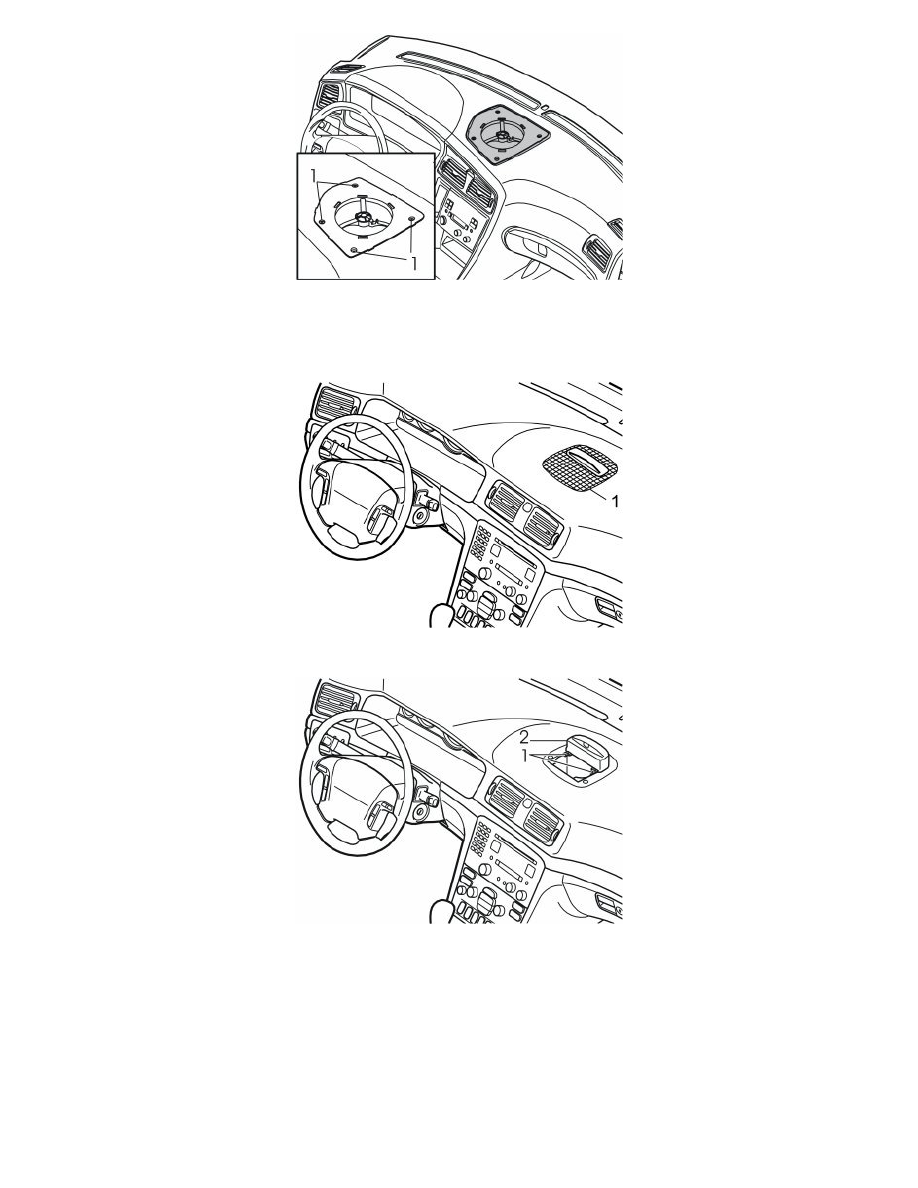 1
1

1

2
1