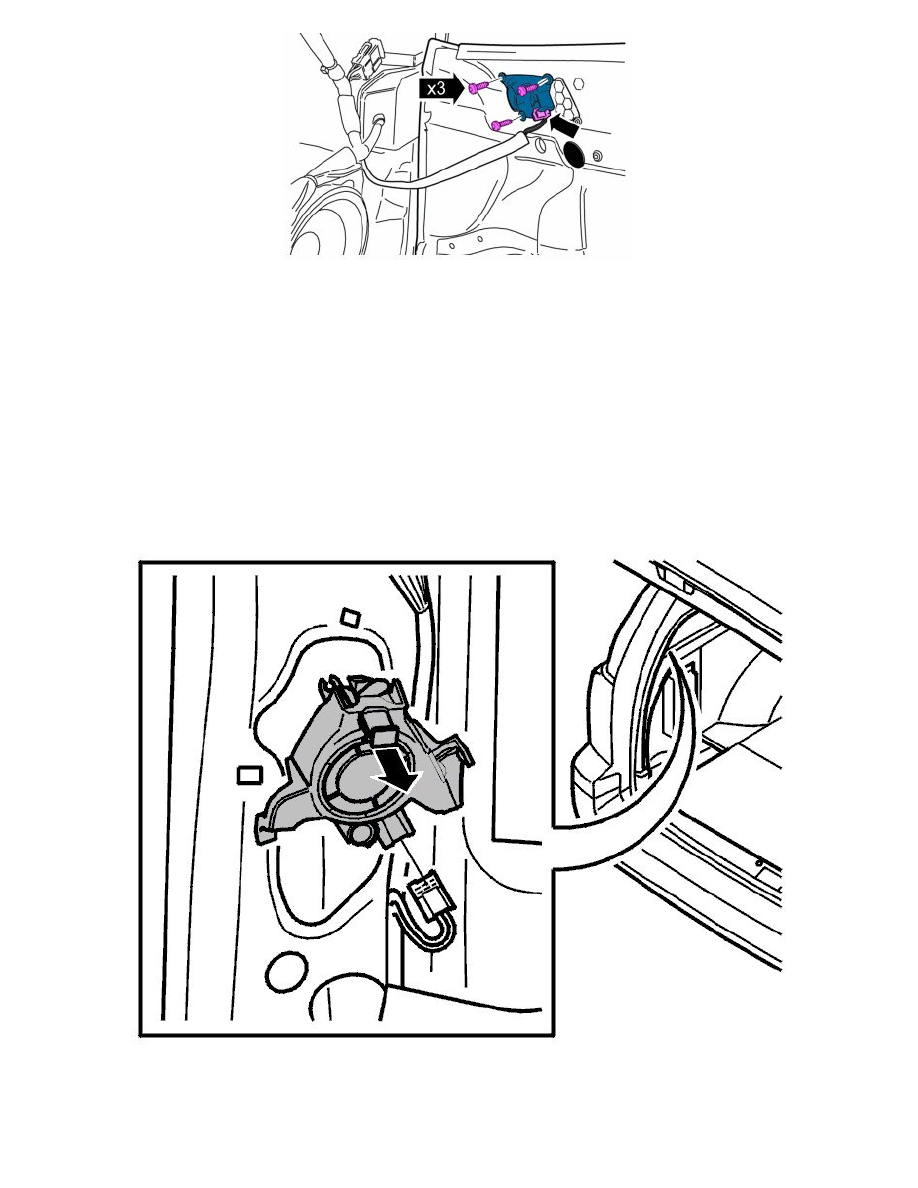 x3