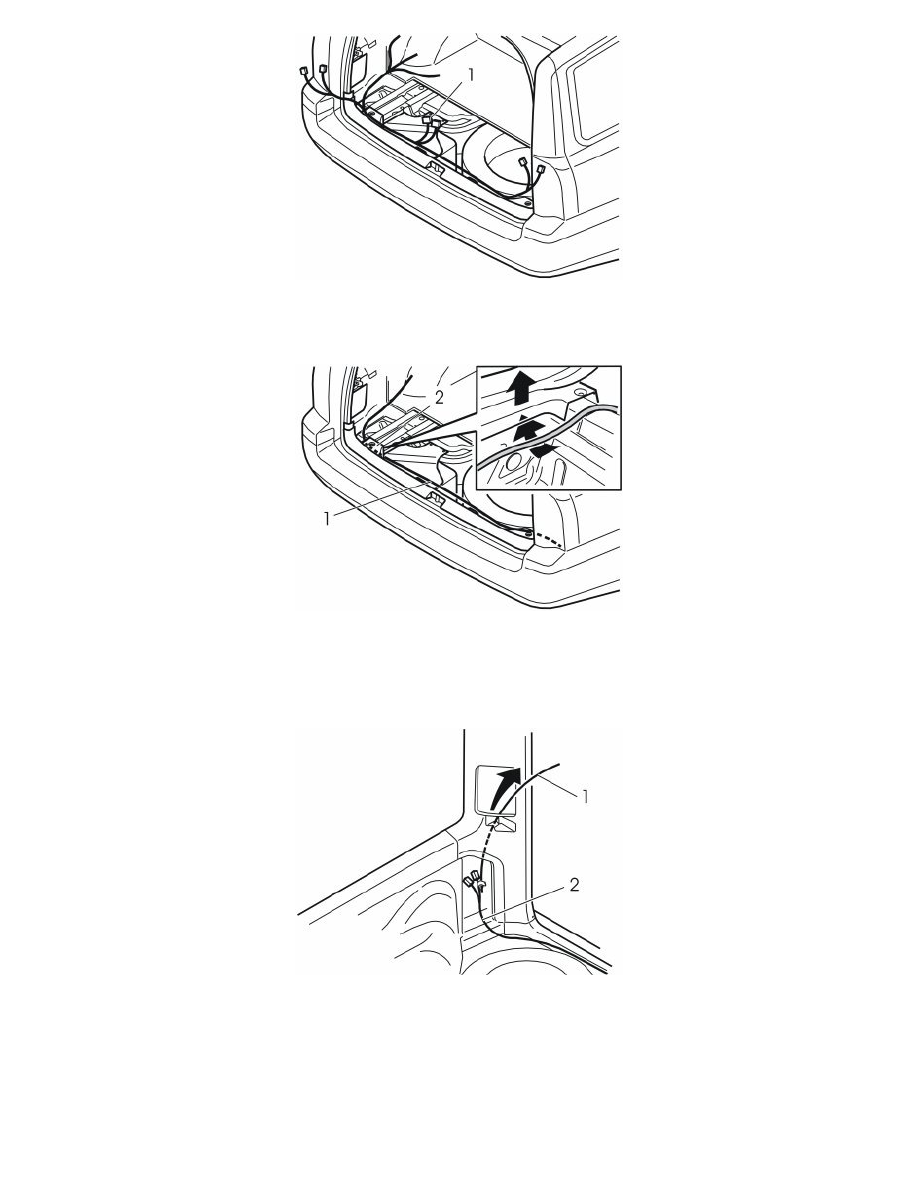 1

2

1

1

2