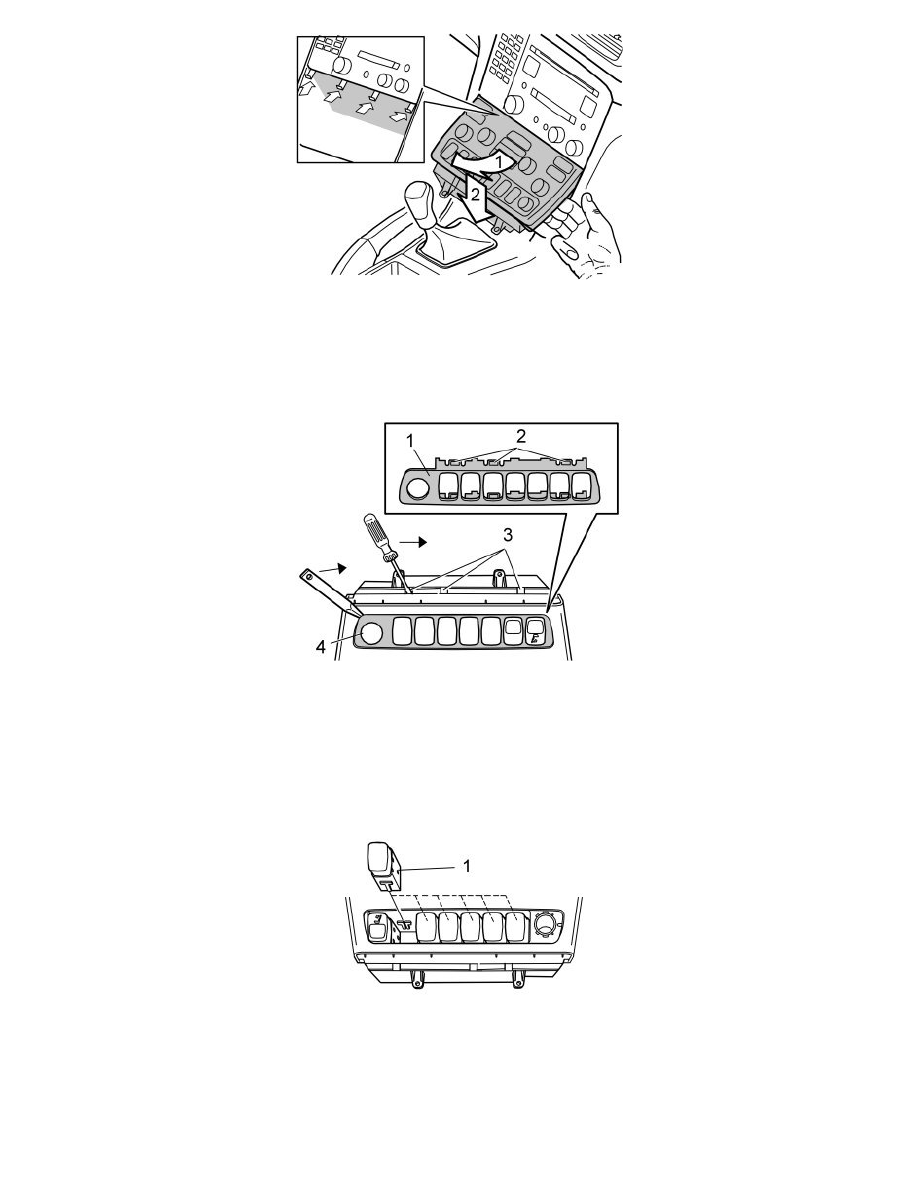 1
2

1
2
3
4

1