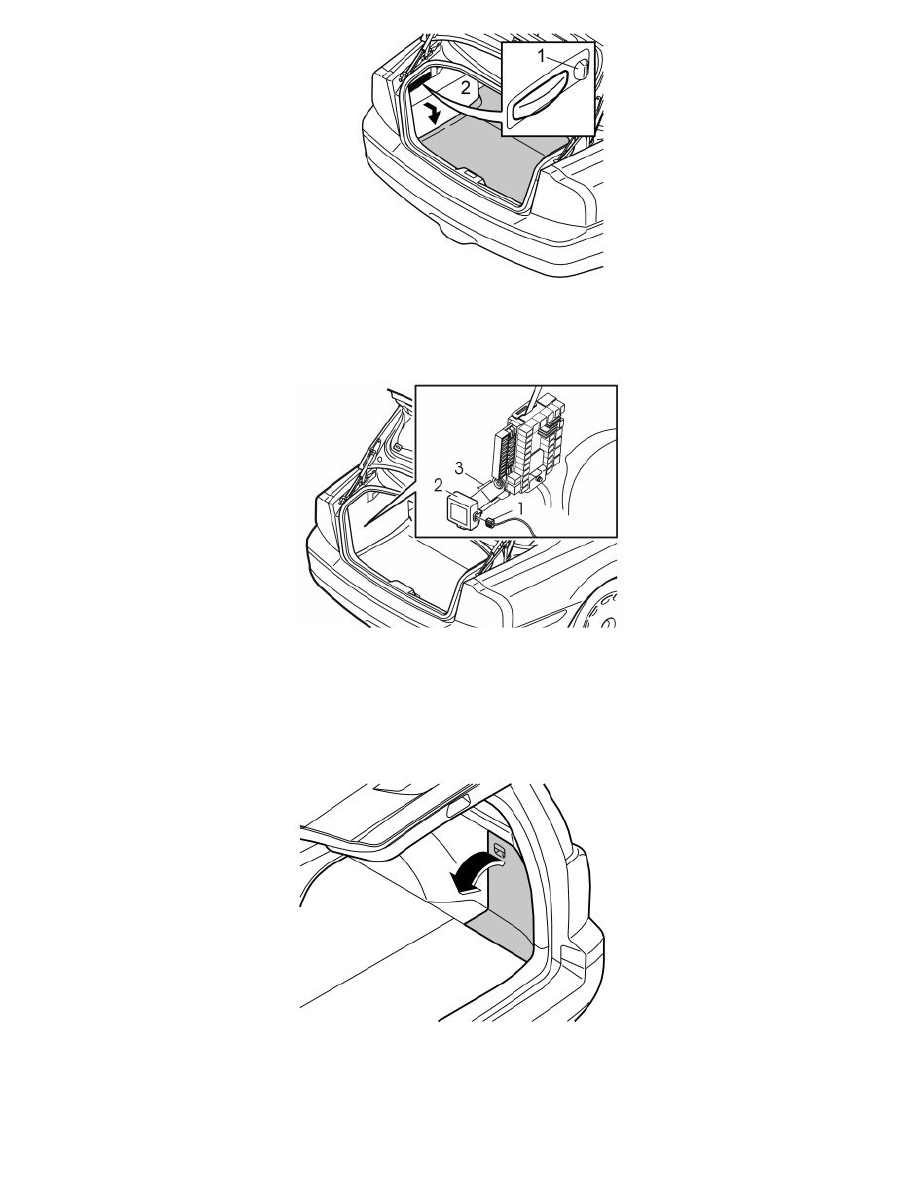 1
2

3
2
1