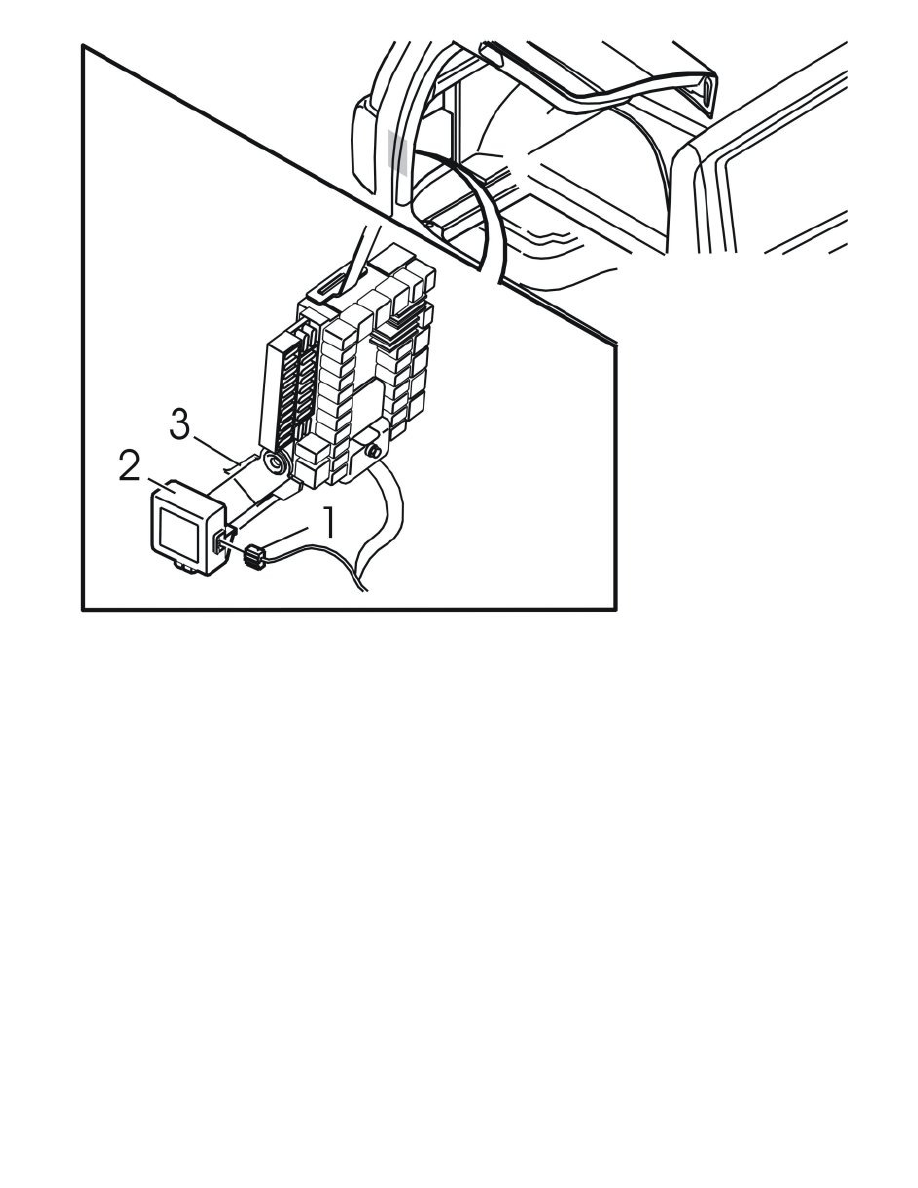 3
2
1