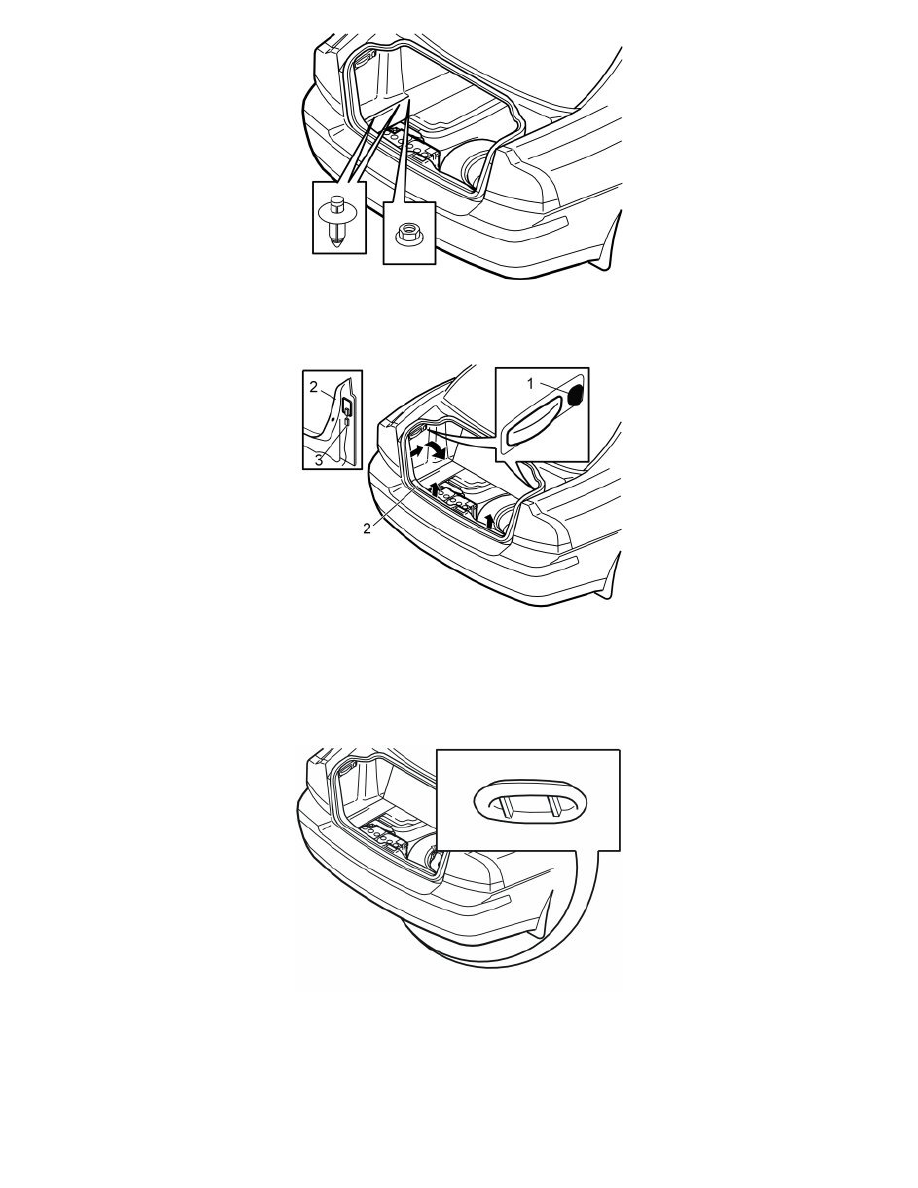 2

3

1

2