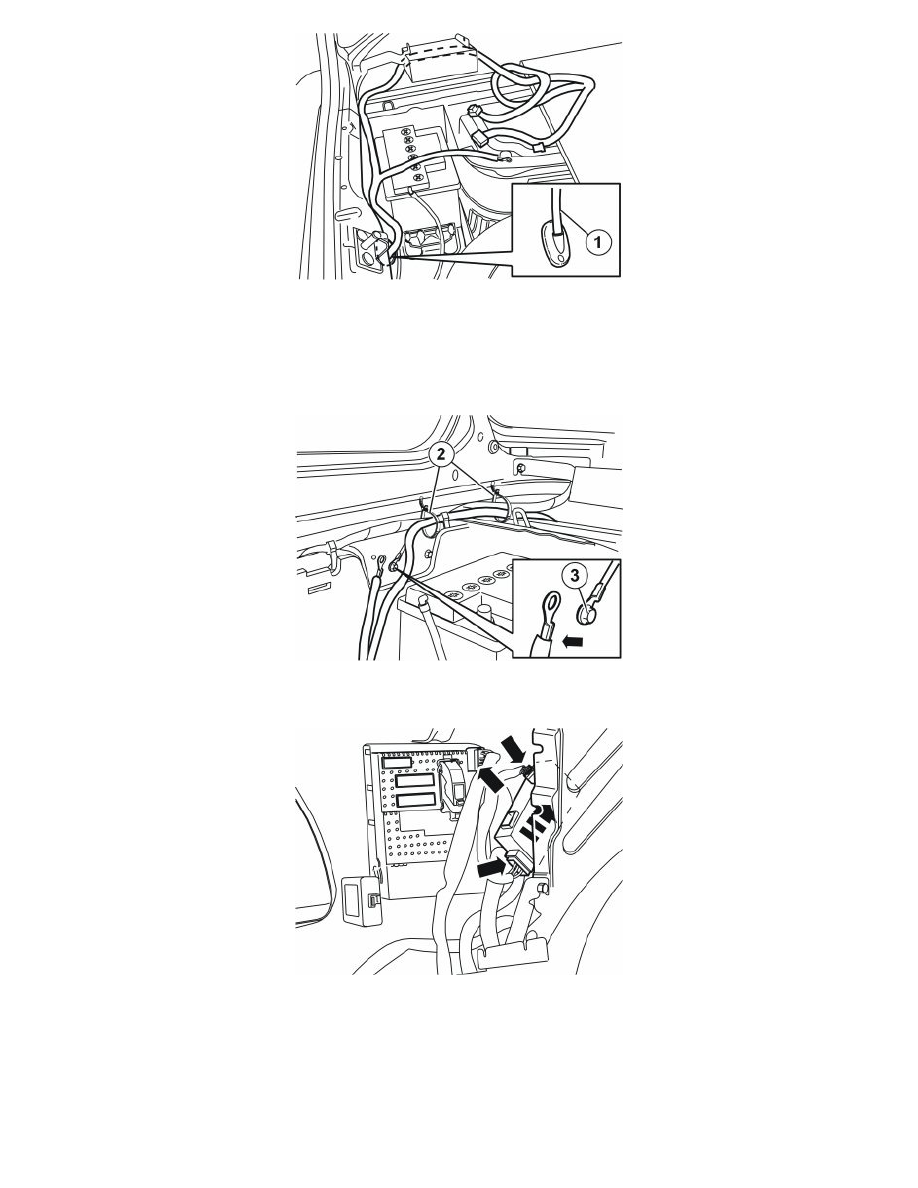 1

2

3