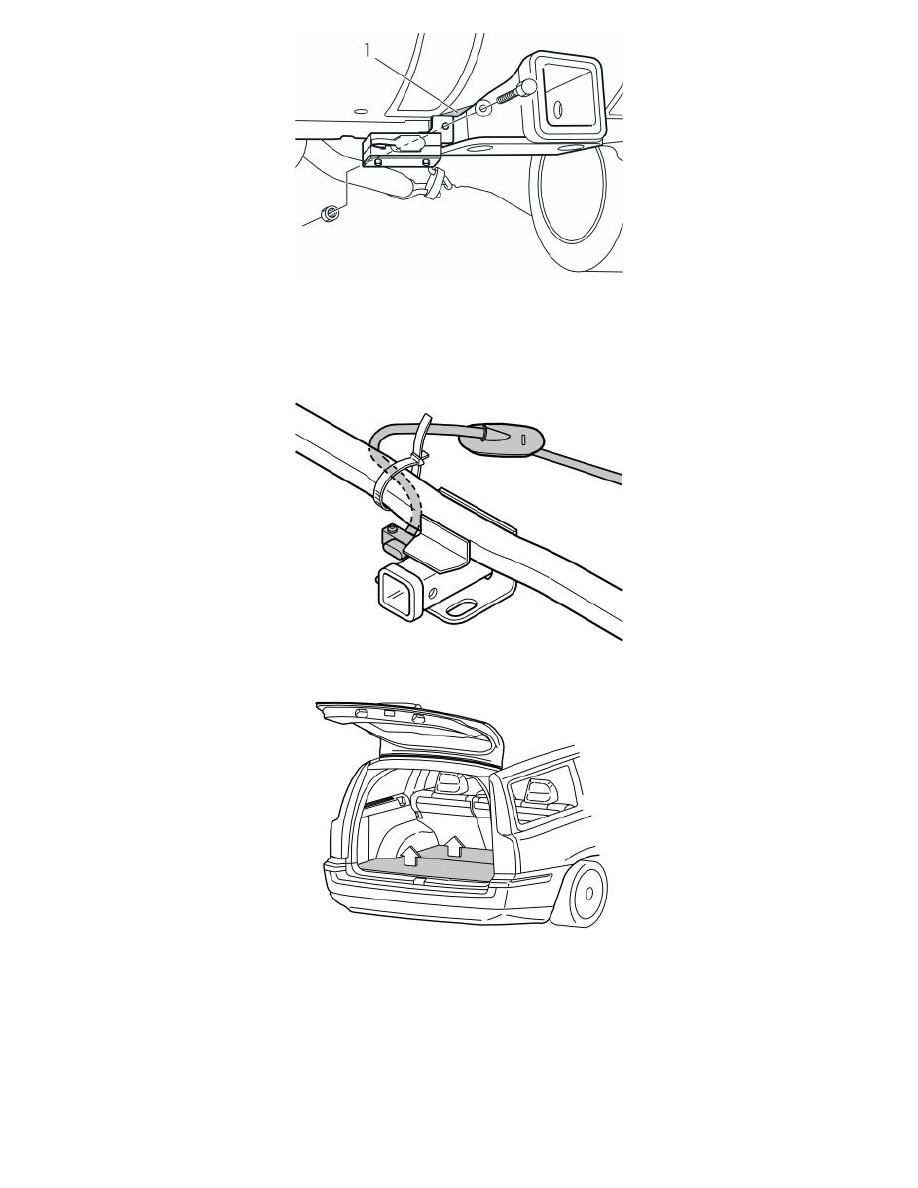 1