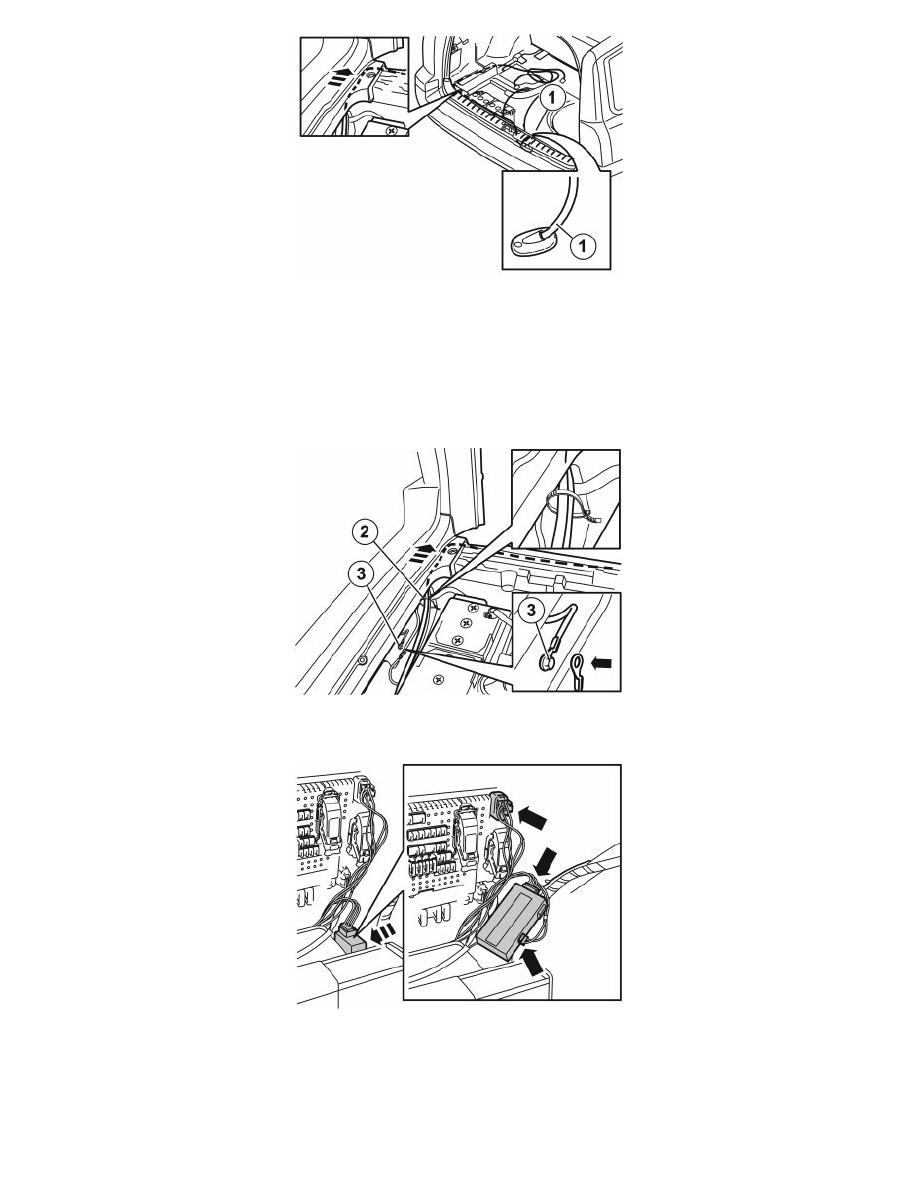 1

1

2

3

3