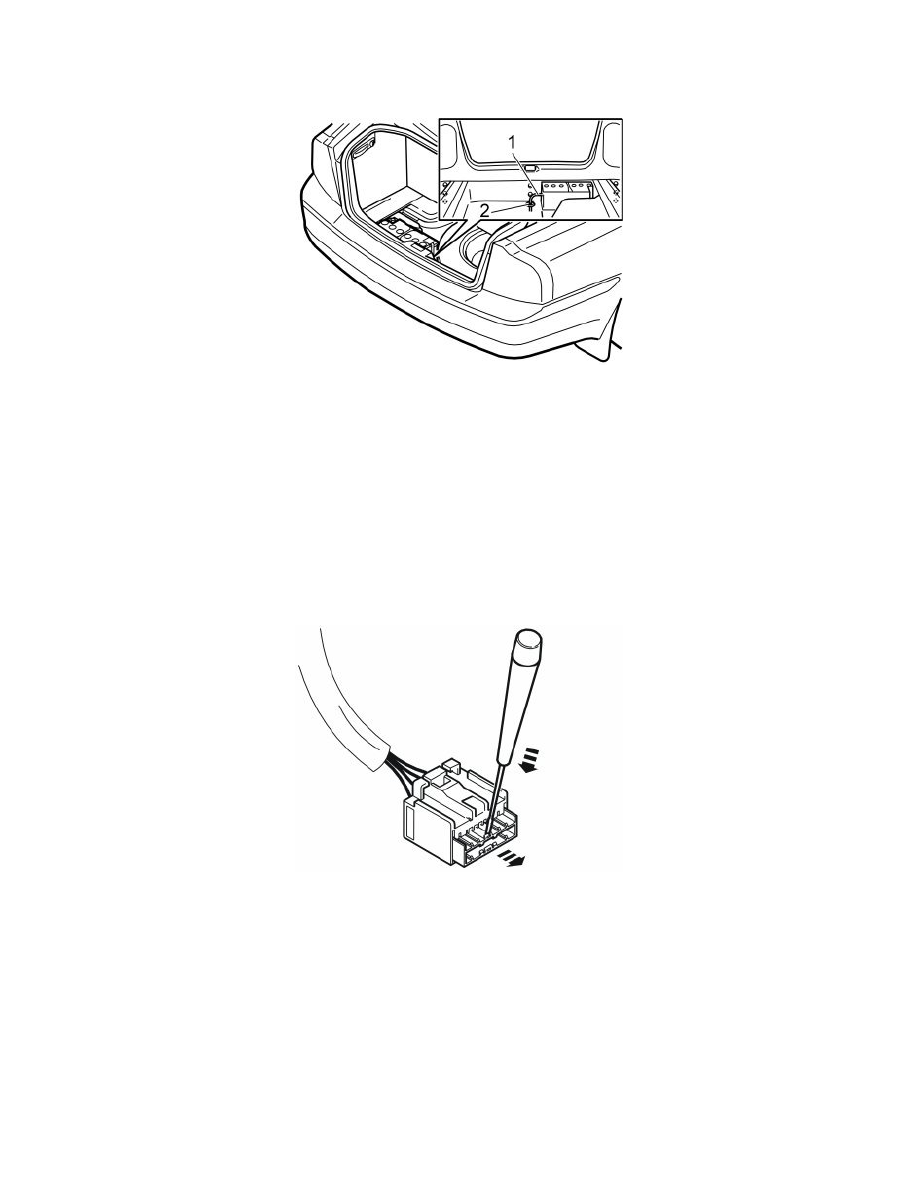 1
2