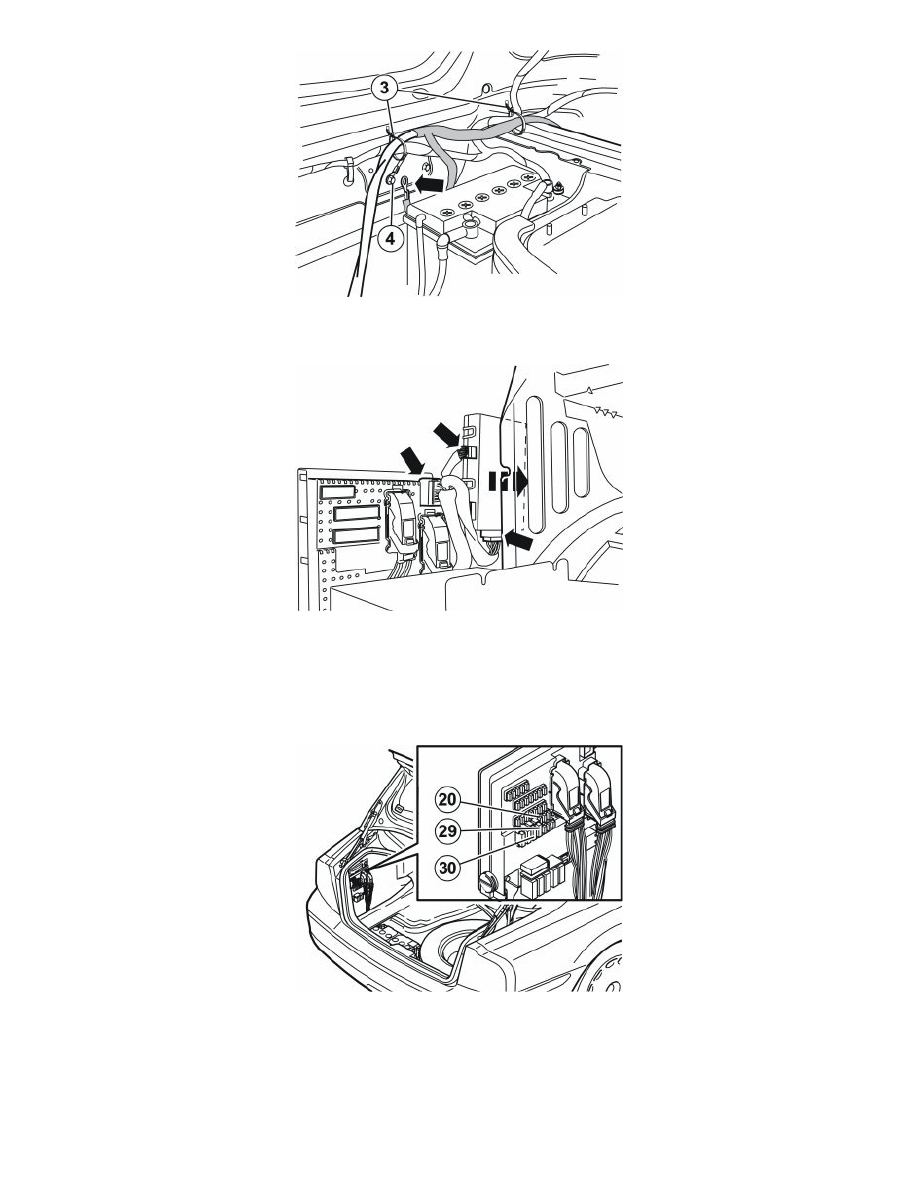 3
4
20
29
30