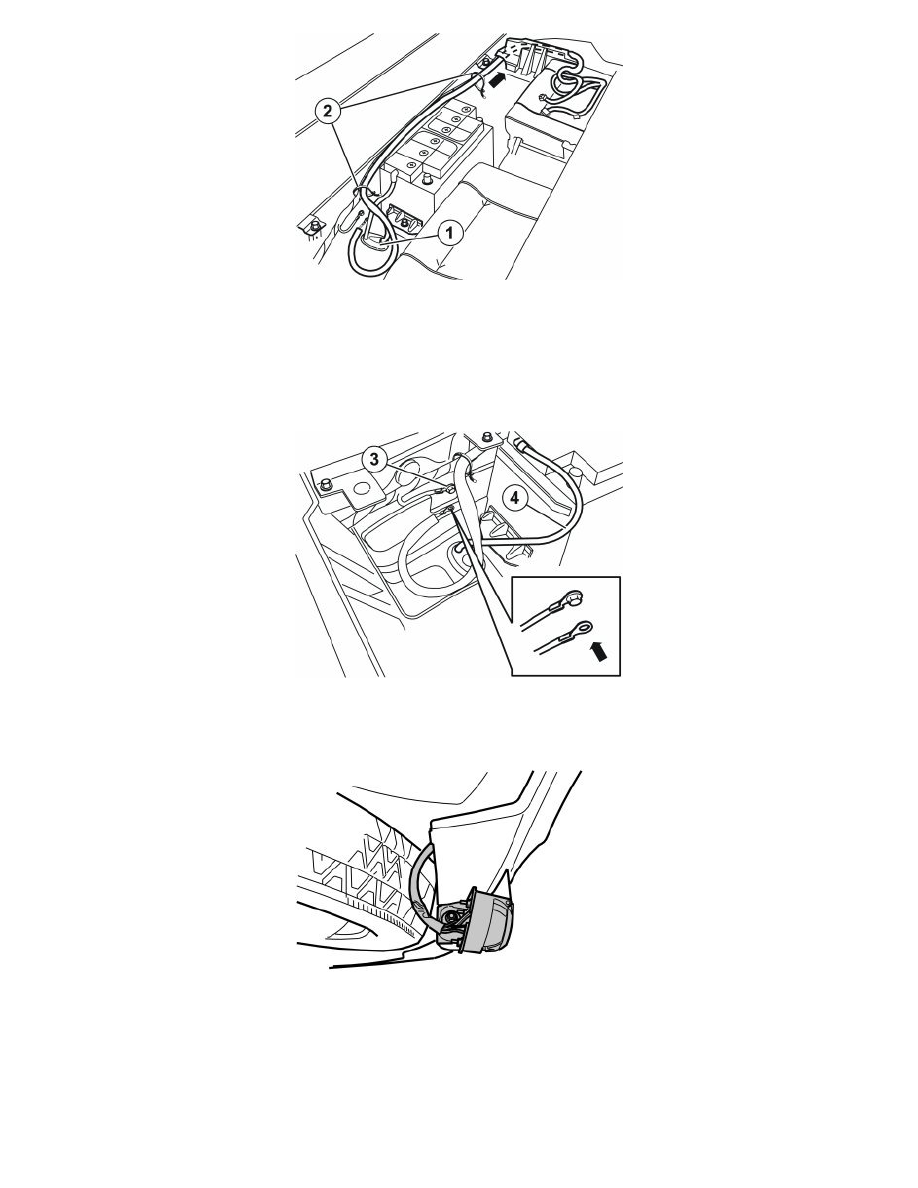 2

1

3

4